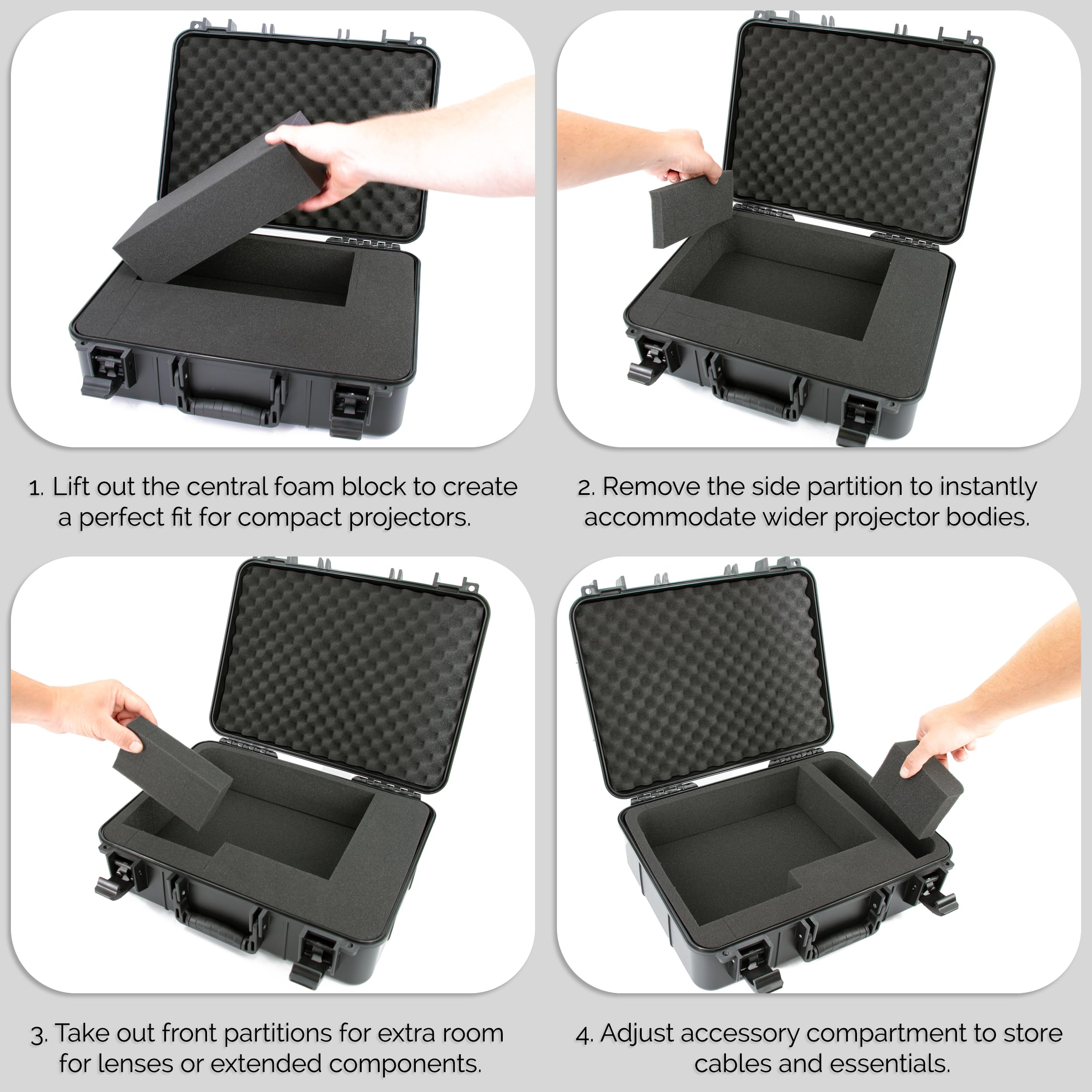 1. Lift out the central foam block to create a perfect fit for compact projectors.

2. Remove the side partition to instantly accommodate wider projector bodies.

3. Take out front partitions for extra room for lenses or extended components.

4. Adjust accessory compartment to store cables and essentials.