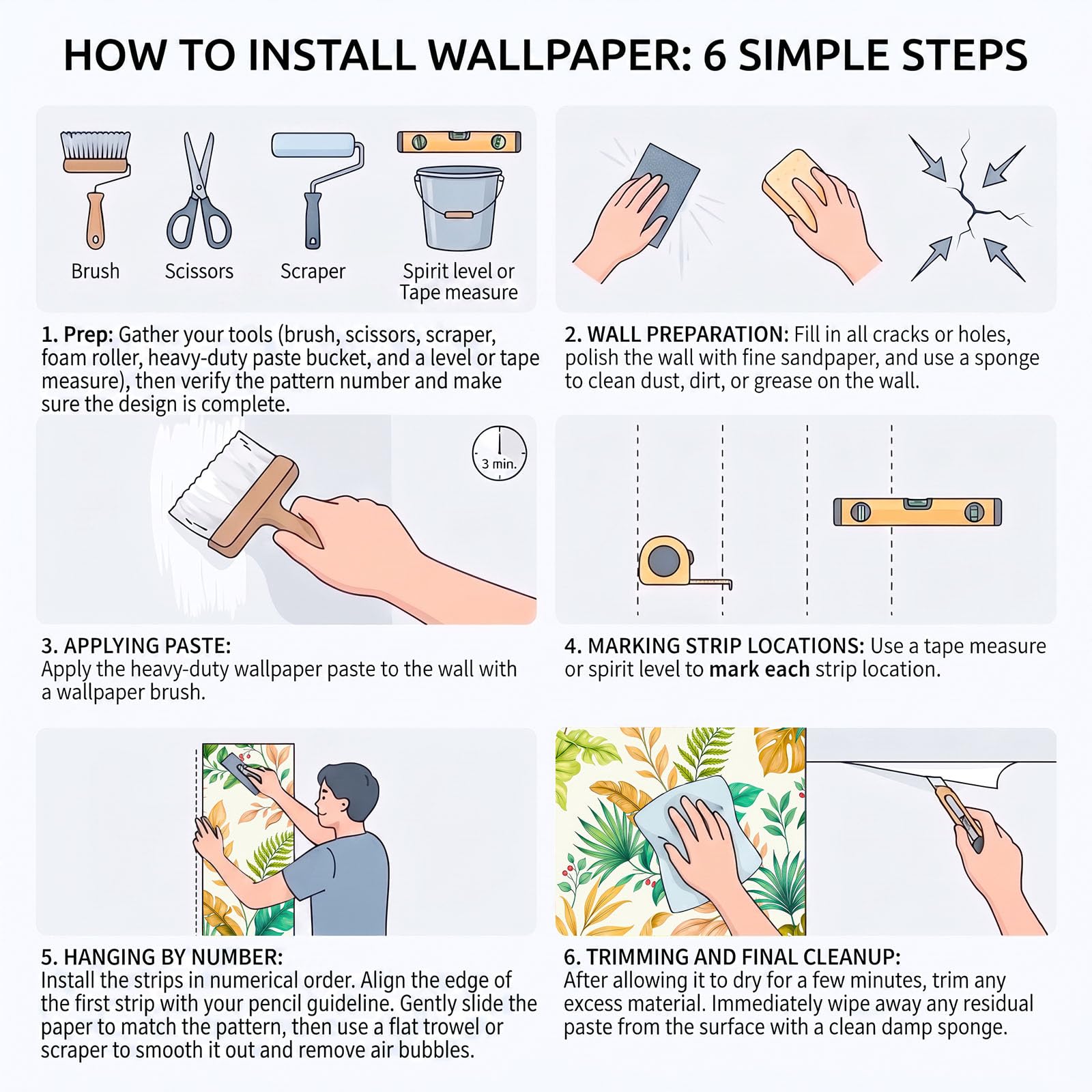 HOW TO INSTALL WALLPAPER: 6 SIMPLE STEPS

Brush

Scissors

Scraper

Spirit level or Tape measure

1. Prep: Gather your tools (brush, scissors, scraper, foam roller, heavy-duty paste bucket, and a level or tape measure), then verify the pattern number and make sure the design is complete.

2. WALL PREPARATION: Fill in all cracks or holes, polish the wall with fine sandpaper, and use a sponge to clean dust, dirt, or grease on the wall.

3 min.

3. APPLYING PASTE:
Apply the heavy-duty wallpaper paste to the wall with a wallpaper brush.

4. MARKING STRIP LOCATIONS: Use a tape measure or spirit level to mark each strip location.

5. HANGING BY NUMBER:
Install the strips in numerical order. Align the edge of the first strip with your pencil guideline. Gently slide the paper to match the pattern, then use a flat trowel or scraper to smooth it out and remove air bubbles.

6. TRIMMING AND FINAL CLEANUP:
After allowing it to dry for a few minutes, trim any excess material. Immediately wipe away any residual paste from the surface with a clean damp sponge.