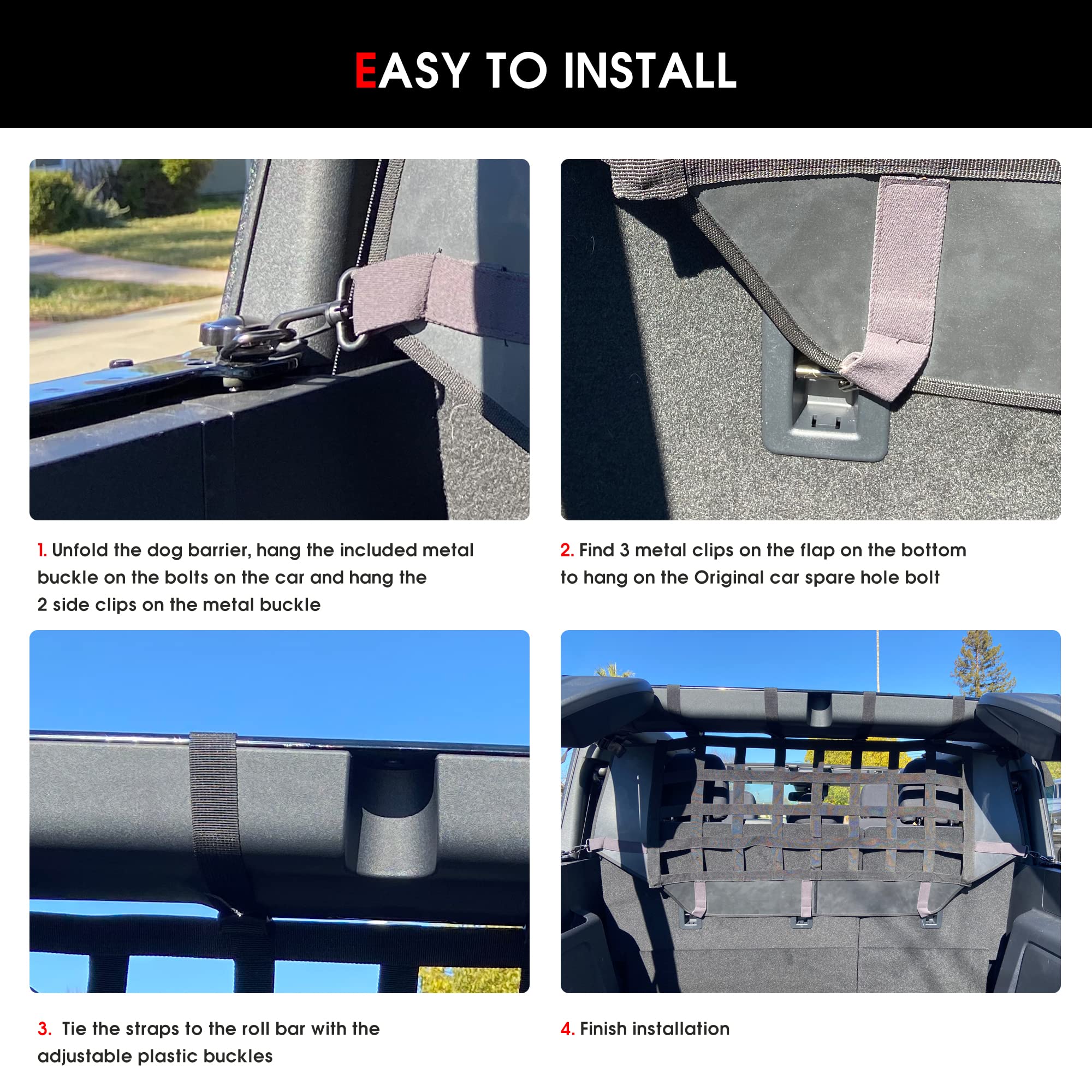 EASY TO INSTALL

1. Unfold the dog barrier, hang the included metal buckle on the bolts on the car and hang the 2 side clips on the metal buckle

2. Find 3 metal clips on the flap on the bottom to hang on the Original car spare hole bolt

3. Tie the straps to the roll bar with the adjustable plastic buckles

4. Finish installation