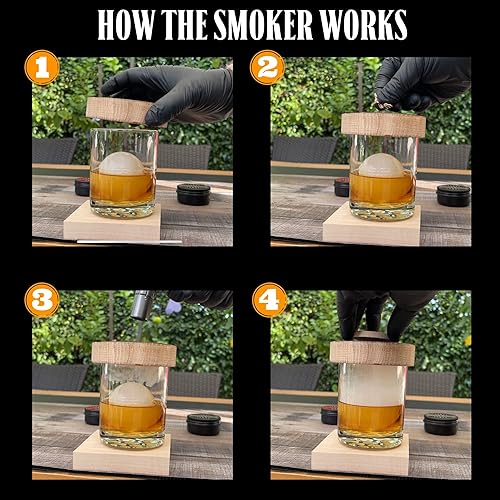 HOW THE SMOKER WORKS

1

2

3

4