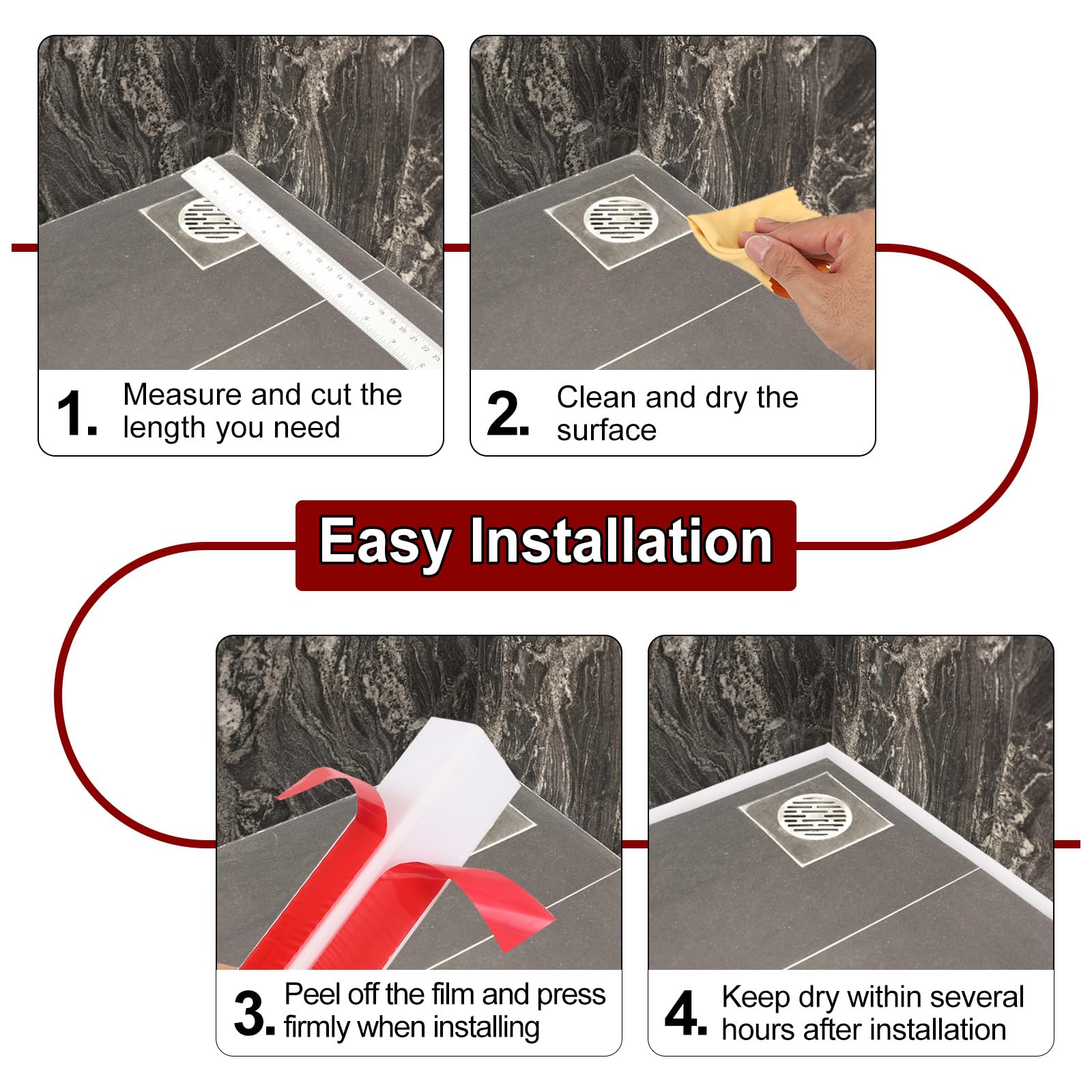 1. Measure and cut the length you need

2. Clean and dry the surface

Easy Installation

3. Peel off the film and press firmly when installing

4. Keep dry within several hours after installation