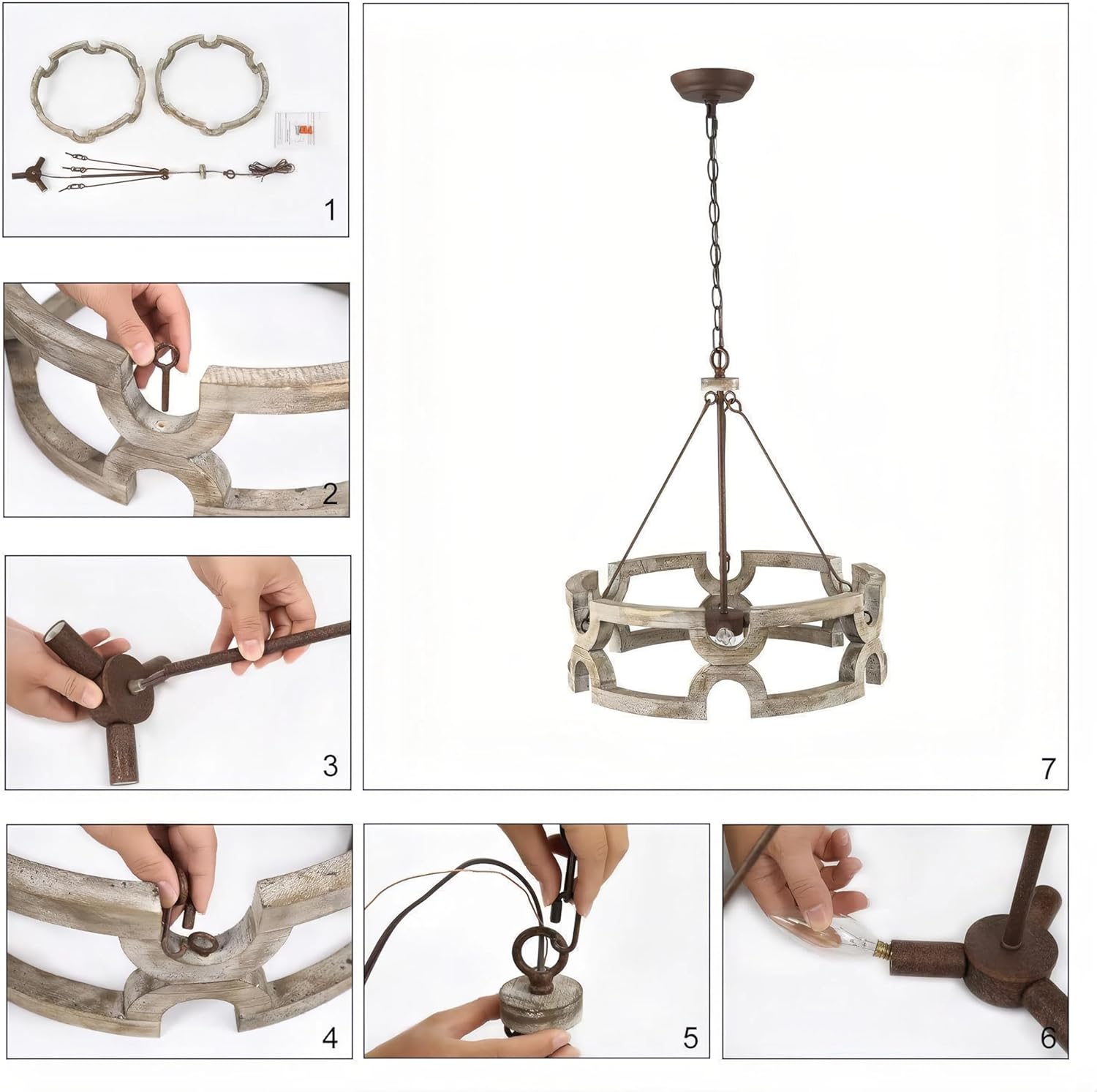 1

2

3

7

4

5

6