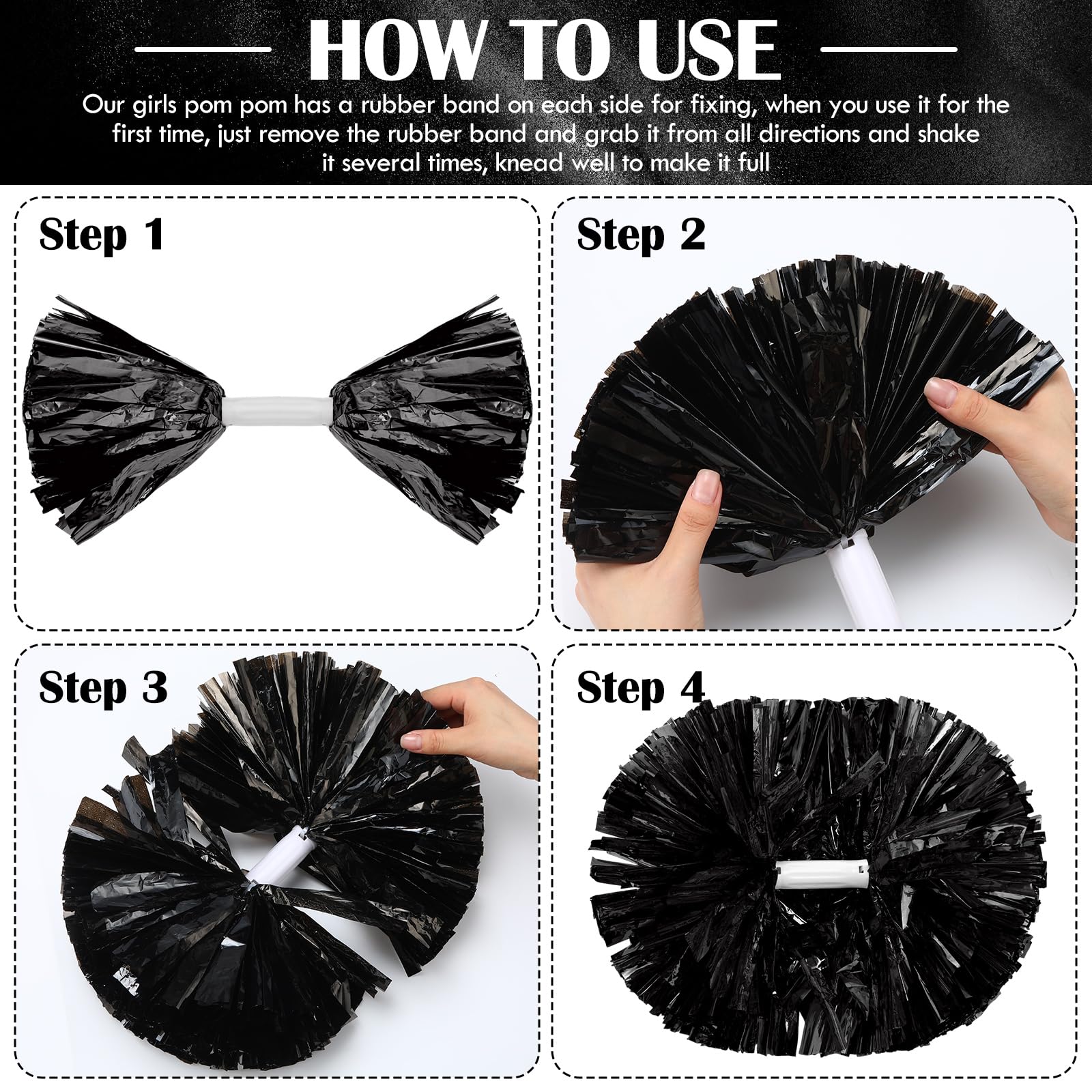 HOW TO USE

Our girls pom pom has a rubber band on each side for fixing, when you use it for the first time, just remove the rubber band and grab it from all directions and shake it several times, knead well to make it full

Step 1

Step 2

Step 3

Step 4