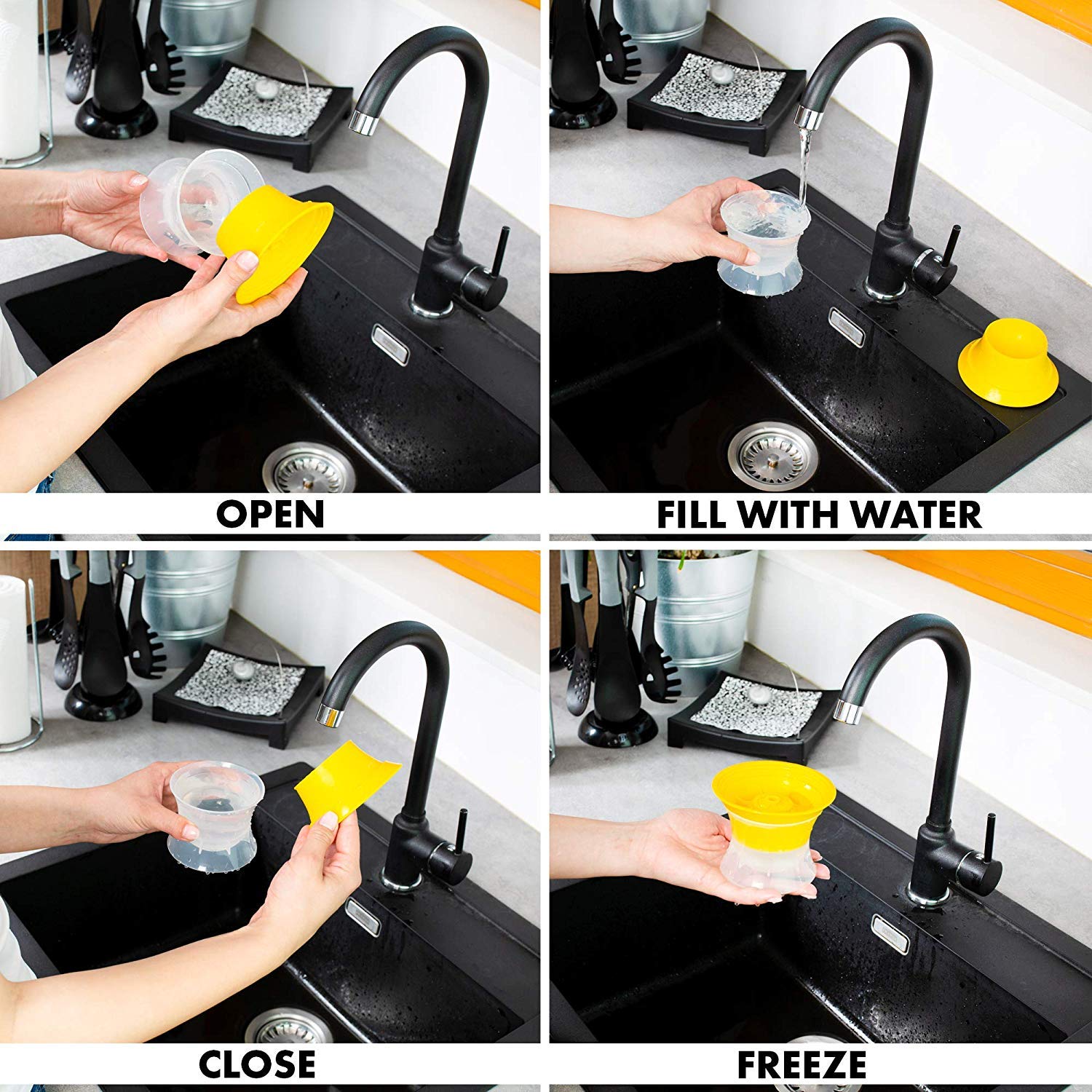 OPEN

FILL WITH WATER

CLOSE

FREEZE