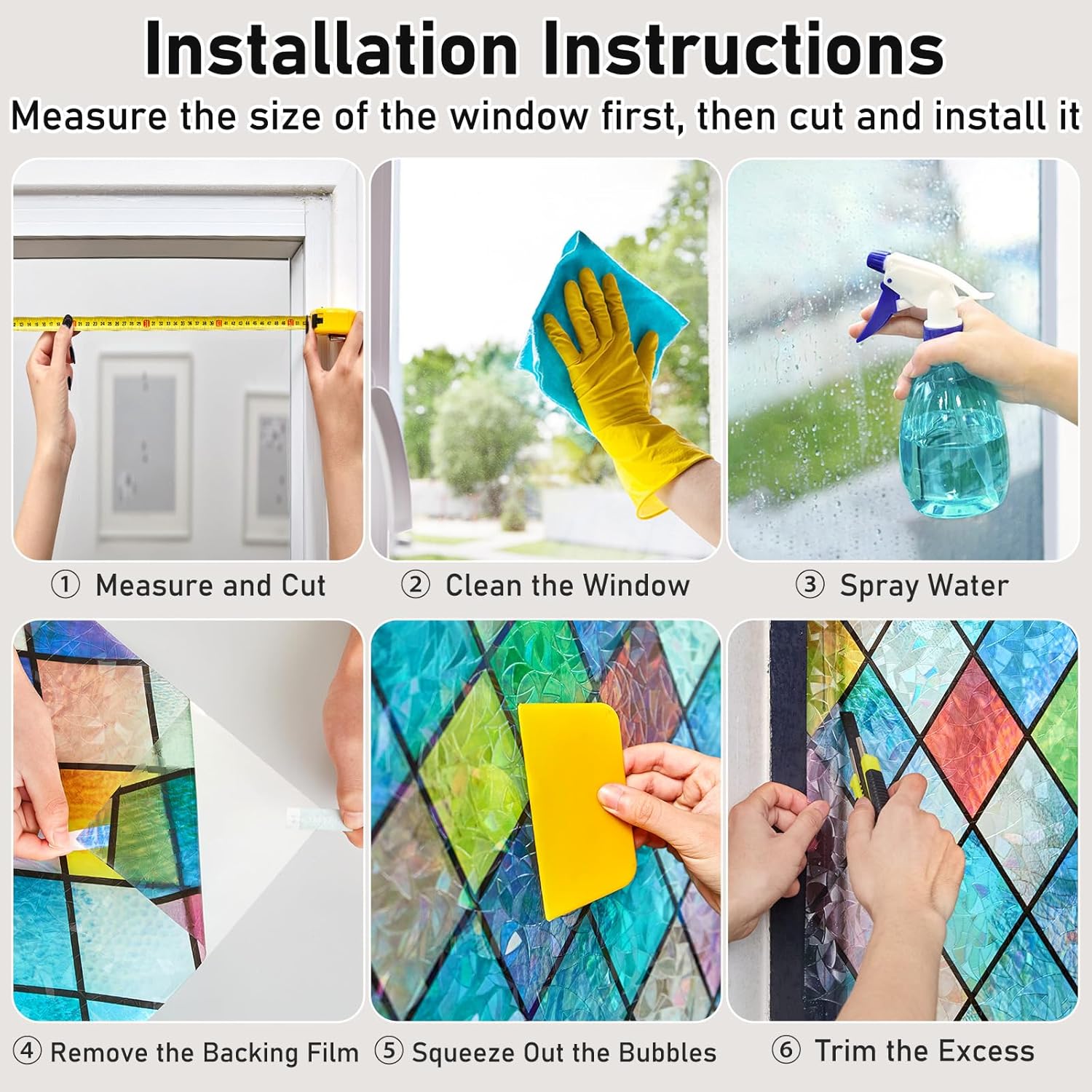 Installation Instructions

Measure the size of the window first, then cut and install it

① Measure and Cut

② Clean the Window

③ Spray Water

④ Remove the Backing Film

⑤ Squeeze Out the Bubbles

⑥ Trim the Excess