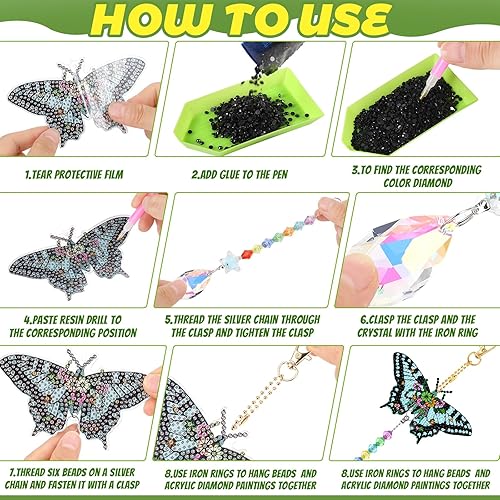 HOW TO USE

1.TEAR PROTECTIVE FILM

2.ADD GLUE TO THE PEN

3.TO FIND THE CORRESPONDING COLOR DIAMOND

4.PASTE RESIN DRILL TO THE CORRESPONDING POSITION

5.THREAD THE SILVER CHAIN THROUGH THE CLASP AND TIGHTEN THE CLASP

6.CLASP THE CLASP AND THE CRYSTAL WITH THE IRON RING

7.THREAD SIX BEADS ON A SILVER CHAIN AND FASTEN IT WITH A CLASP

8.USE IRON RINGS TO HANG BEADS AND ACRYLIC DIAMOND PAINTINGS TOGETHER

8.USE IRON RINGS TO HANG BEADS AND ACRYLIC DIAMOND PAINTINGS TOGETHER