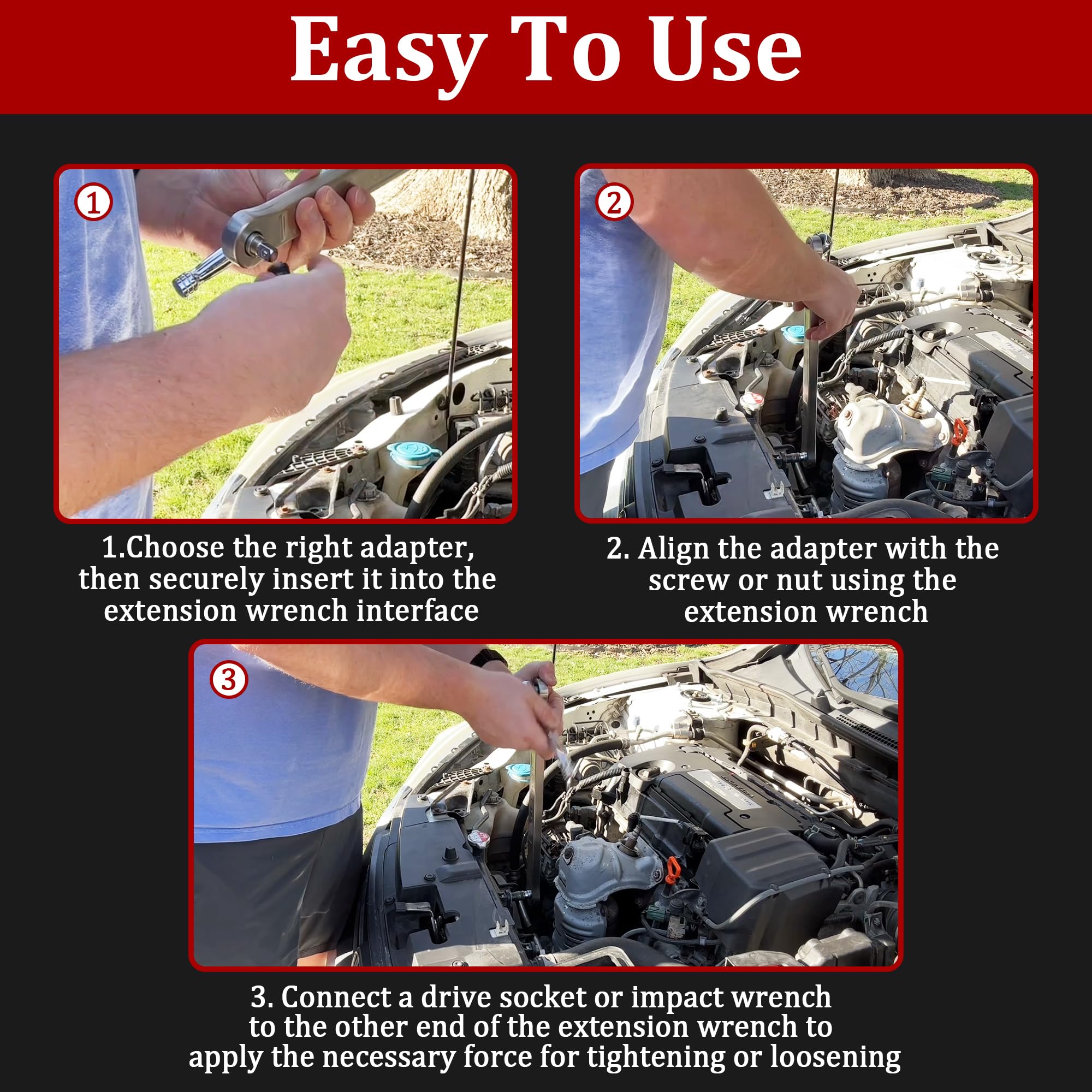 Easy To Use

1

1.Choose the right adapter, then securely insert it into the extension wrench interface

2

2. Align the adapter with the screw or nut using the extension wrench

3

3. Connect a drive socket or impact wrench to the other end of the extension wrench to apply the necessary force for tightening or loosening