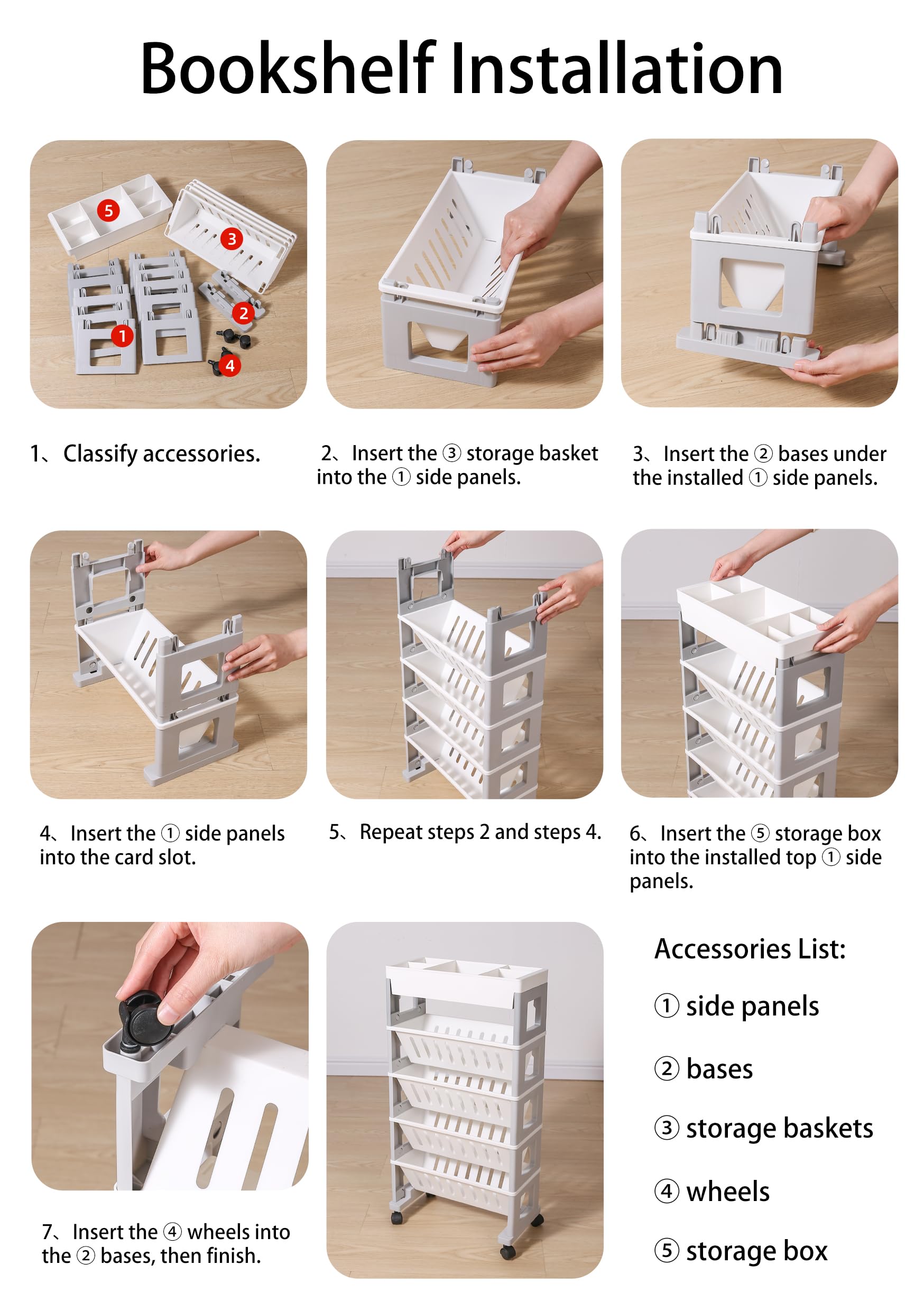 Bookshelf Installation

5

3

2

1

4

1、Classify accessories.

2、Insert the ③ storage basket into the ① side panels.

3、Insert the ② bases under the installed ① side panels.

4、Insert the ① side panels into the card slot.

5、Repeat steps 2 and steps 4.

6、Insert the ⑤ storage box into the installed top ① side panels.

7、Insert the ④ wheels into the ② bases, then finish.

Accessories List:

① side panels

② bases

③ storage baskets

④ wheels

⑤ storage box