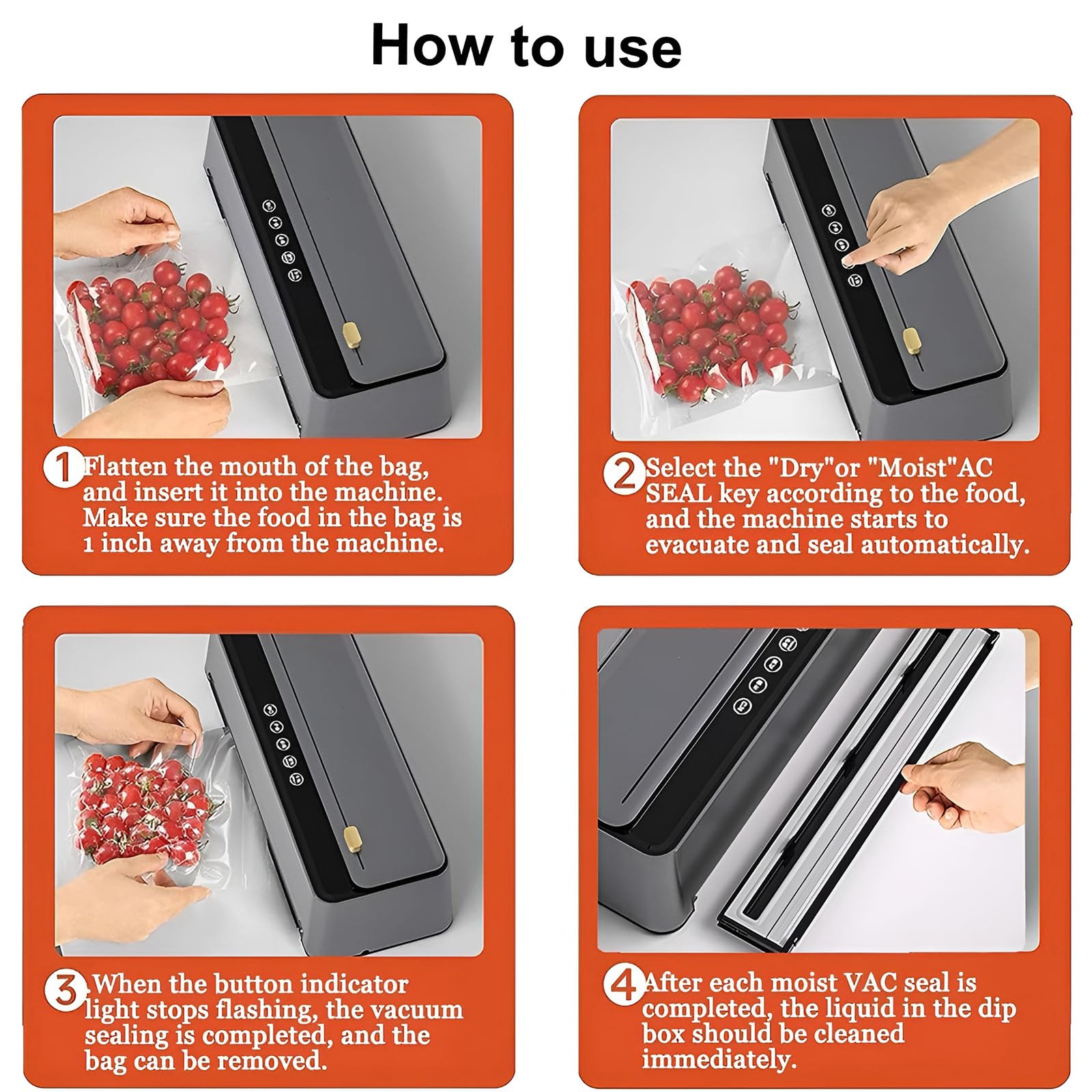 How to use

1 Flatten the mouth of the bag, and insert it into the machine. Make sure the food in the bag is 1 inch away from the machine.

2 Select the "Dry"or "Moist"AC SEAL key according to the food, and the machine starts to evacuate and seal automatically.

3 .When the button indicator light stops flashing, the vacuum sealing is completed, and the bag can be removed.

4 After each moist VAC seal is completed, the liquid in the dip box should be cleaned immediately.