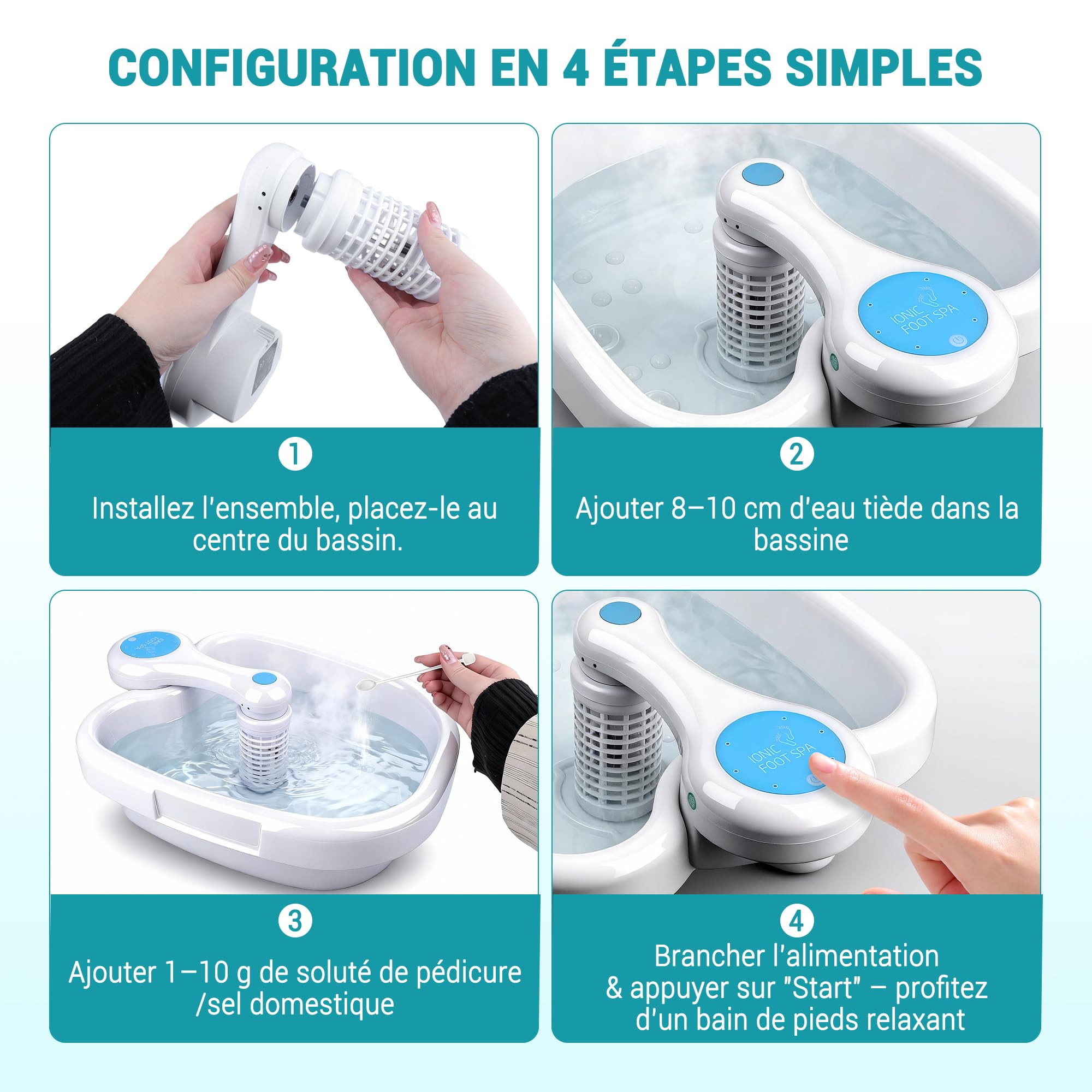 CONFIGURATION EN 4 ÉTAPES SIMPLES

IONIC FOOT SPA

1

Installez l'ensemble, placez-le au centre du bassin.

2

Ajouter 8–10 cm d'eau tiède dans la bassine

IONIC FOOT SPA

IONIC FOOT SPA

3

Ajouter 1–10 g de soluté de pédicure /sel domestique

4

Brancher l'alimentation & appuyer sur "Start" – profitez d'un bain de pieds relaxant