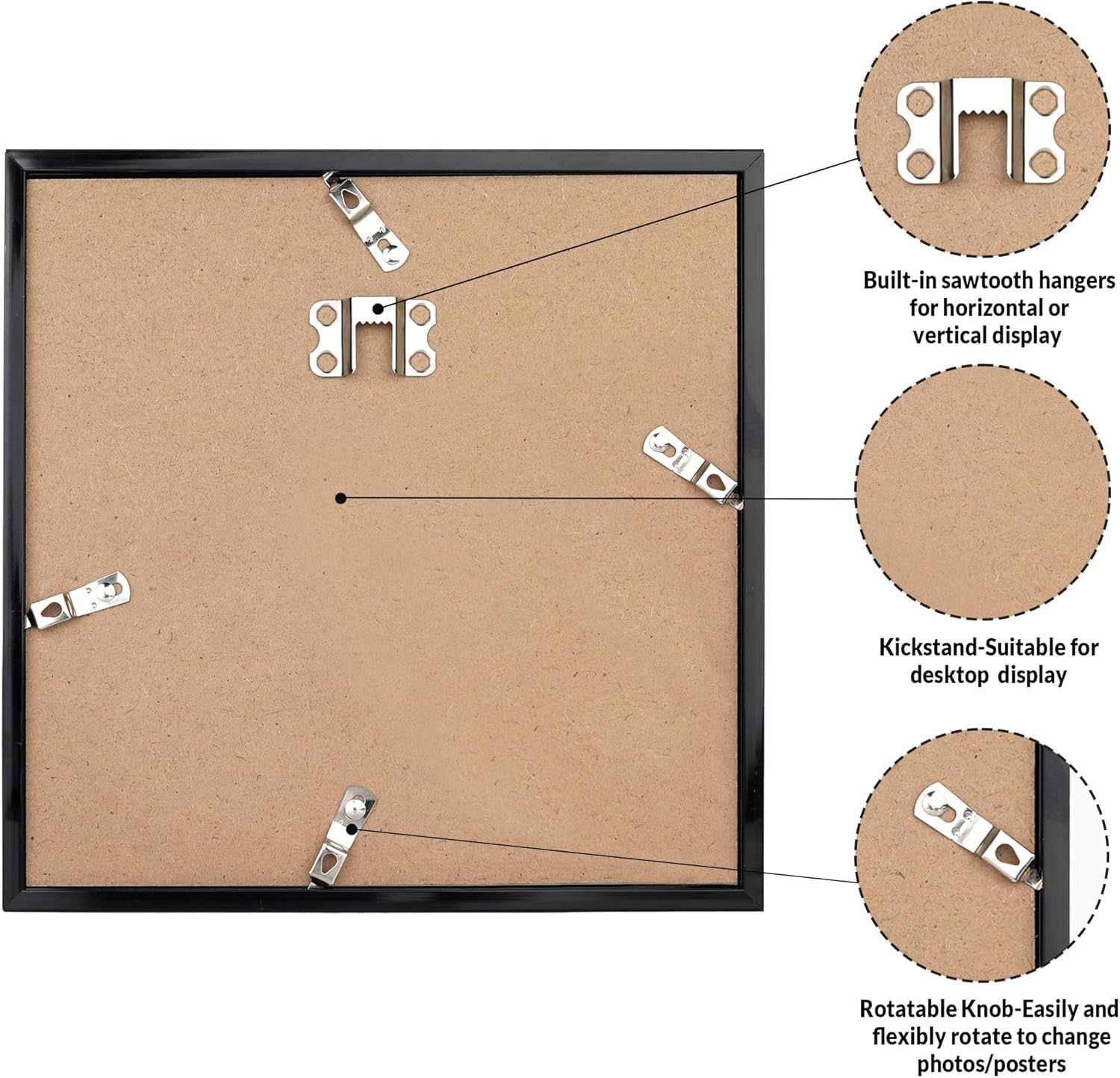 Built-in sawtooth hangers for horizontal or vertical display

Kickstand-Suitable for desktop  display

Rotatable Knob-Easily and flexibly rotate to change photos/posters