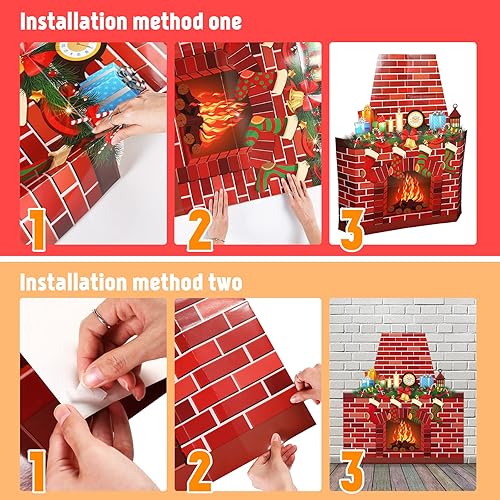 Installation method one

1

2

3

Installation method two

1

2

3