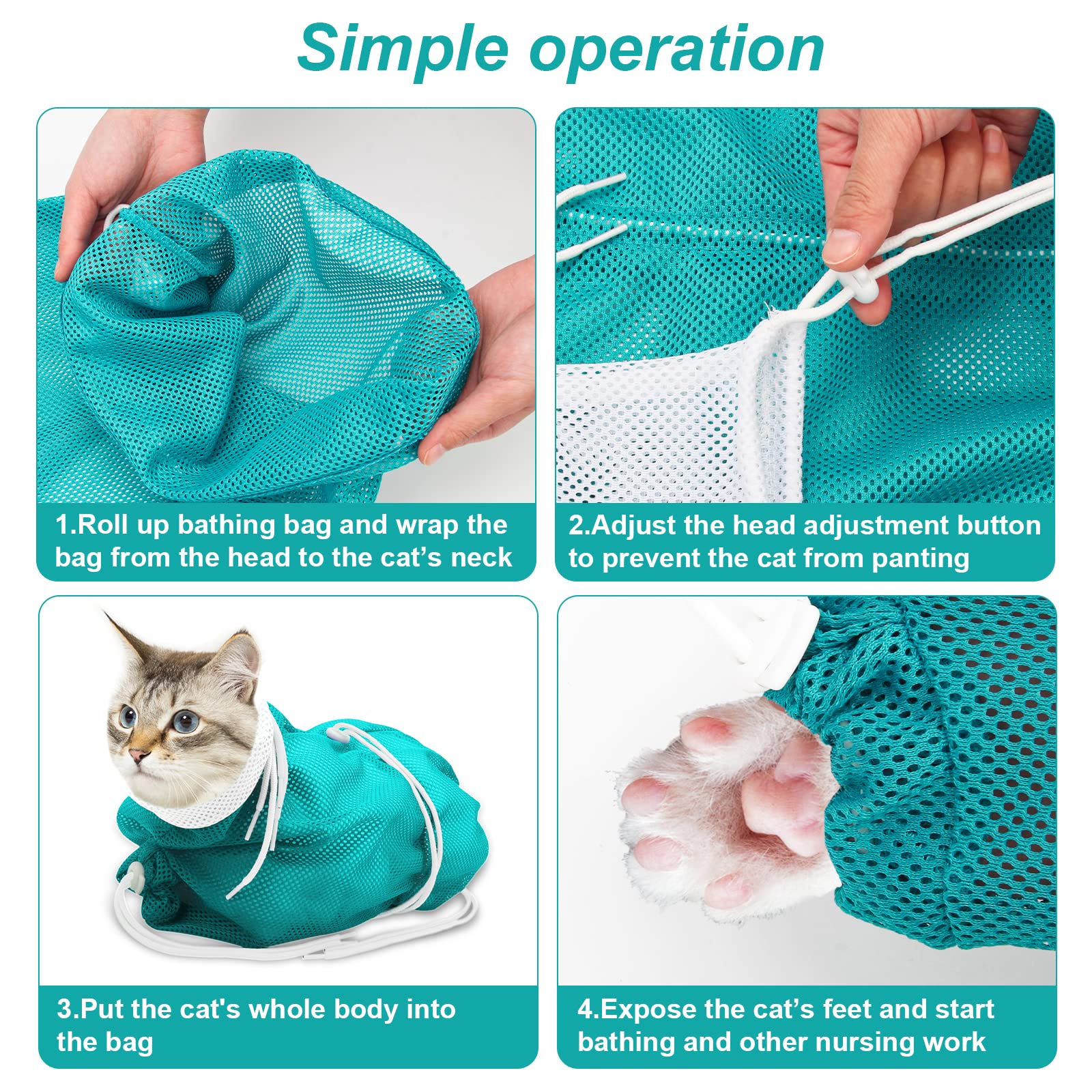 Simple operation

1.Roll up bathing bag and wrap the bag from the head to the cat’s neck

2.Adjust the head adjustment button to prevent the cat from panting

3.Put the cat's whole body into the bag

4.Expose the cat’s feet and start bathing and other nursing work