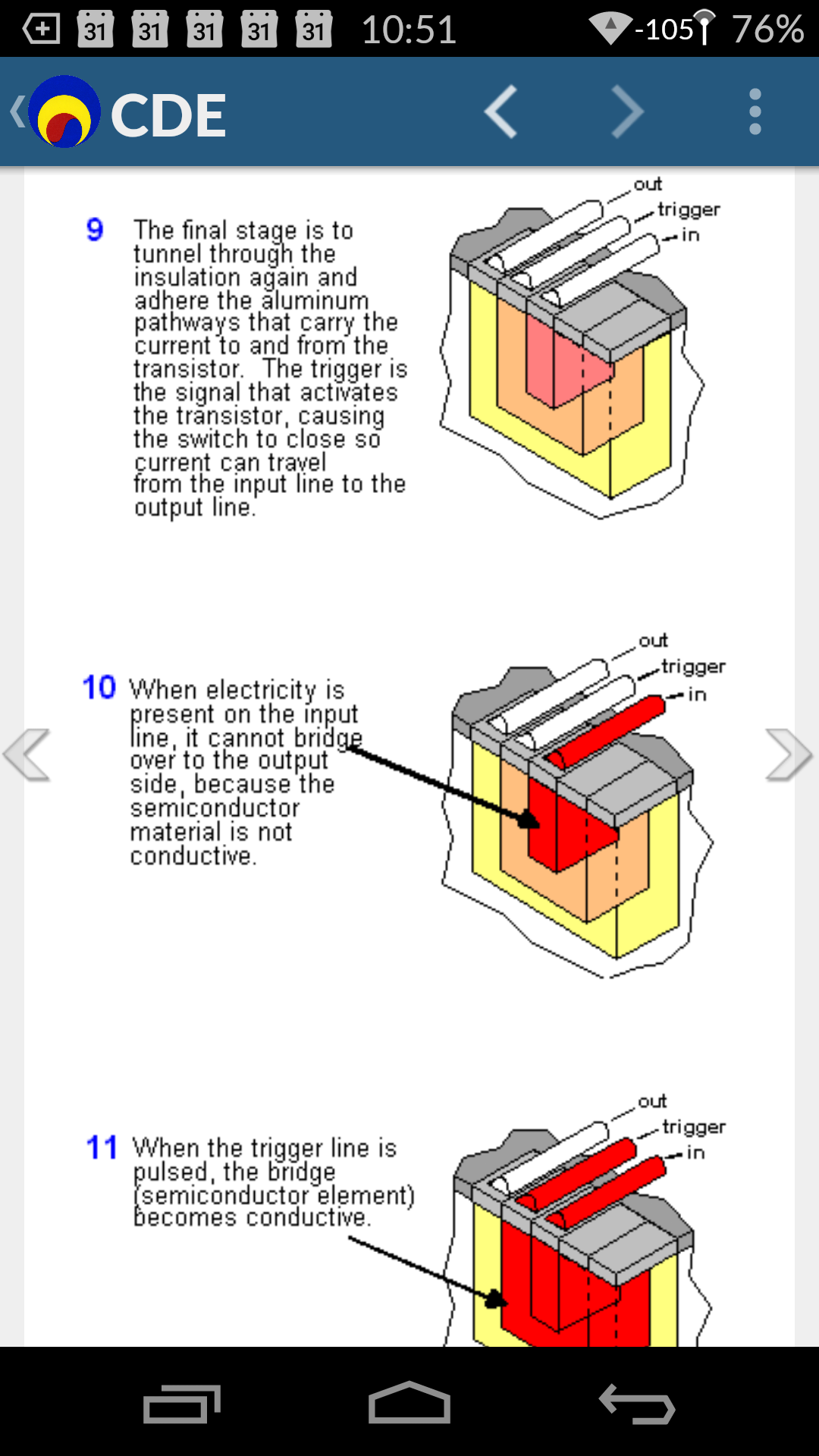 31 31 31 31 31 10:51 -105 76%

CDE

9 The final stage is to tunnel through the insulation again and adhere the aluminum pathways that carry the current to and from the transistor. The trigger is the signal that activates the transistor, causing the switch to close so current can travel from the input line to the output line.

out
trigger
in

10 When electricity is present on the input line, it cannot bridge over to the output side, because the semiconductor material is not conductive.

out
trigger
in

11 When the trigger line is pulsed, the bridge (semiconductor element) becomes conductive.

out
trigger
in