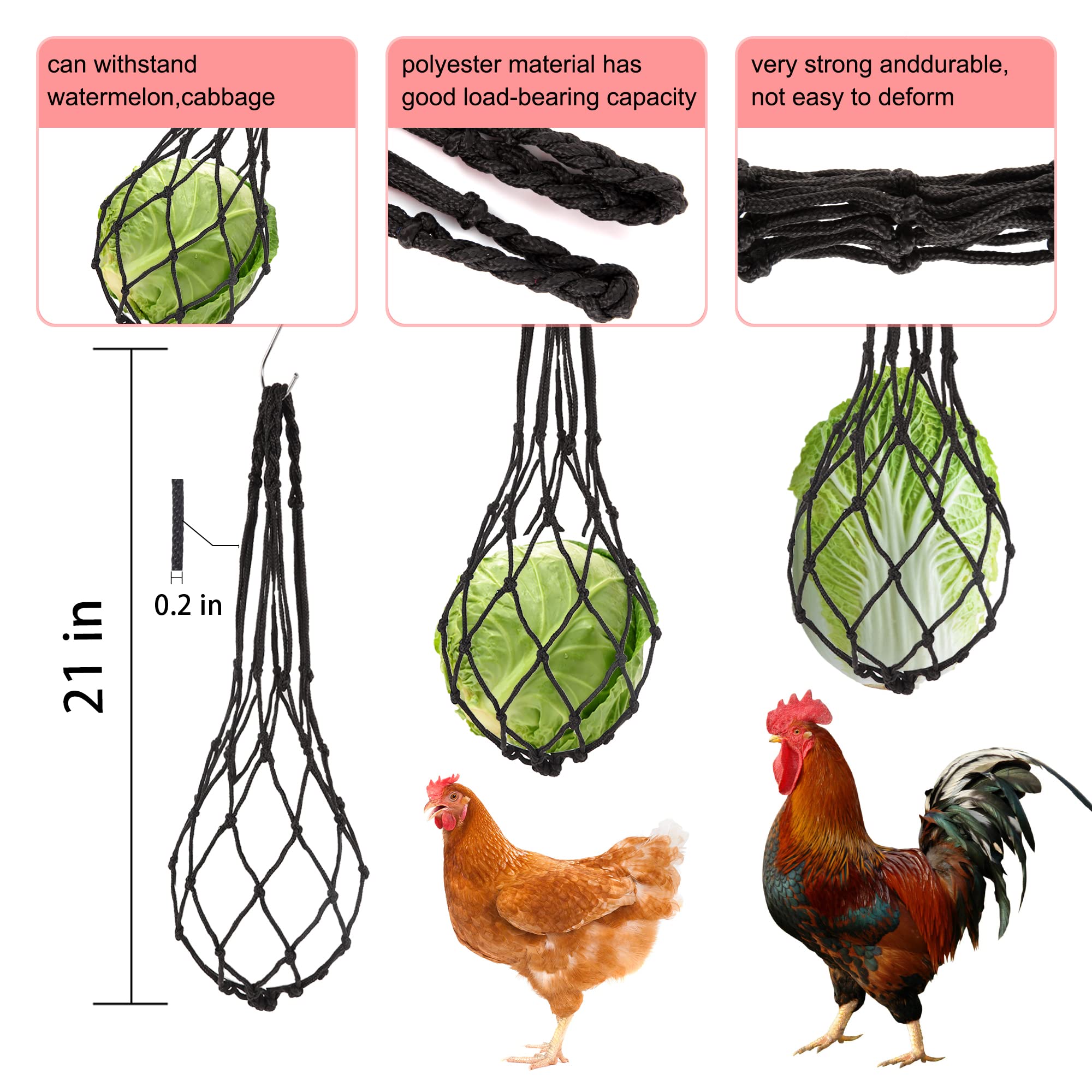 can withstand watermelon,cabbage

polyester material has good load-bearing capacity

very strong anddurable, not easy to deform

21 in

0.2 in