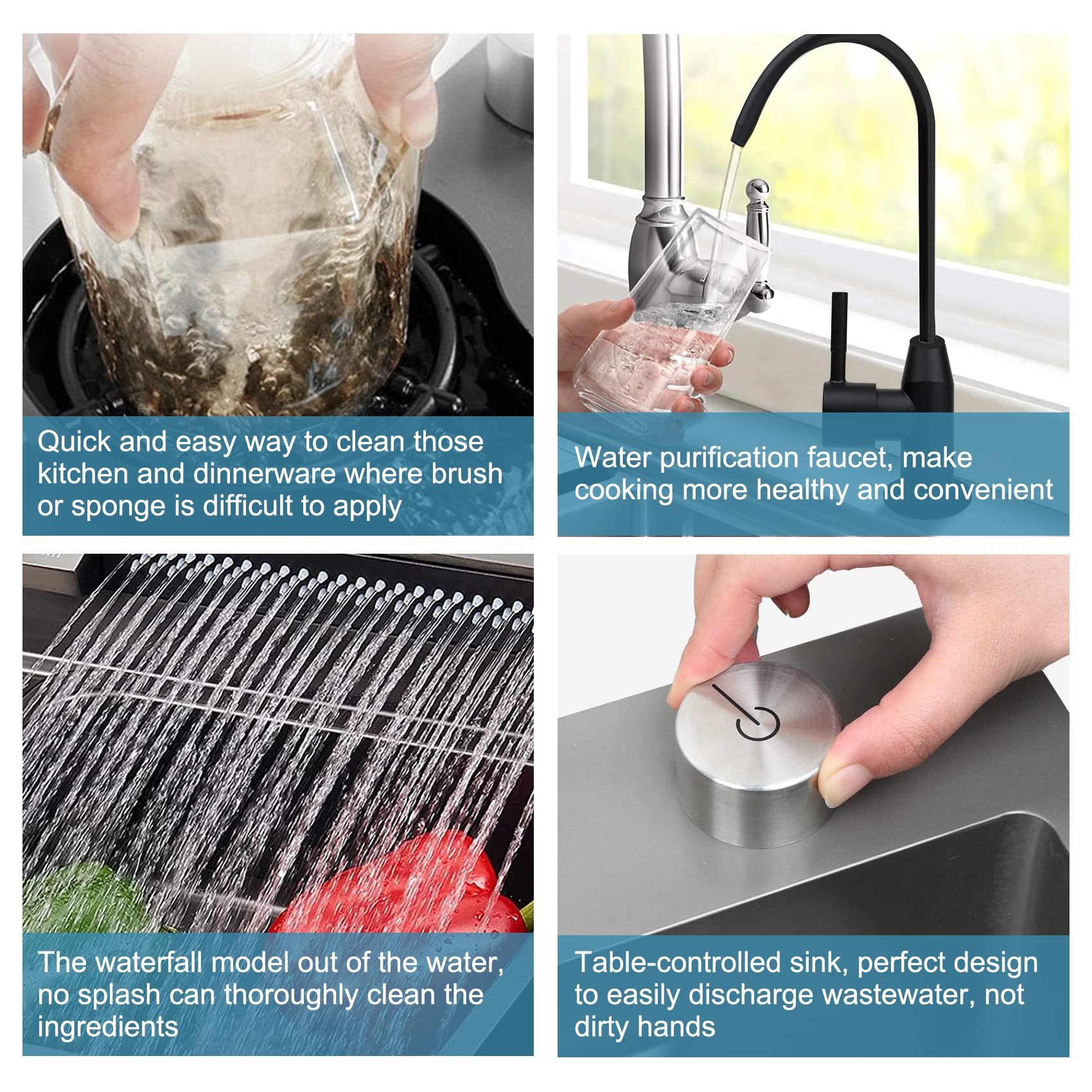 Quick and easy way to clean those kitchen and dinnerware where brush or sponge is difficult to apply

Water purification faucet, make cooking more healthy and convenient

The waterfall model out of the water, no splash can thoroughly clean the ingredients

Table-controlled sink, perfect design to easily discharge wastewater, not dirty hands