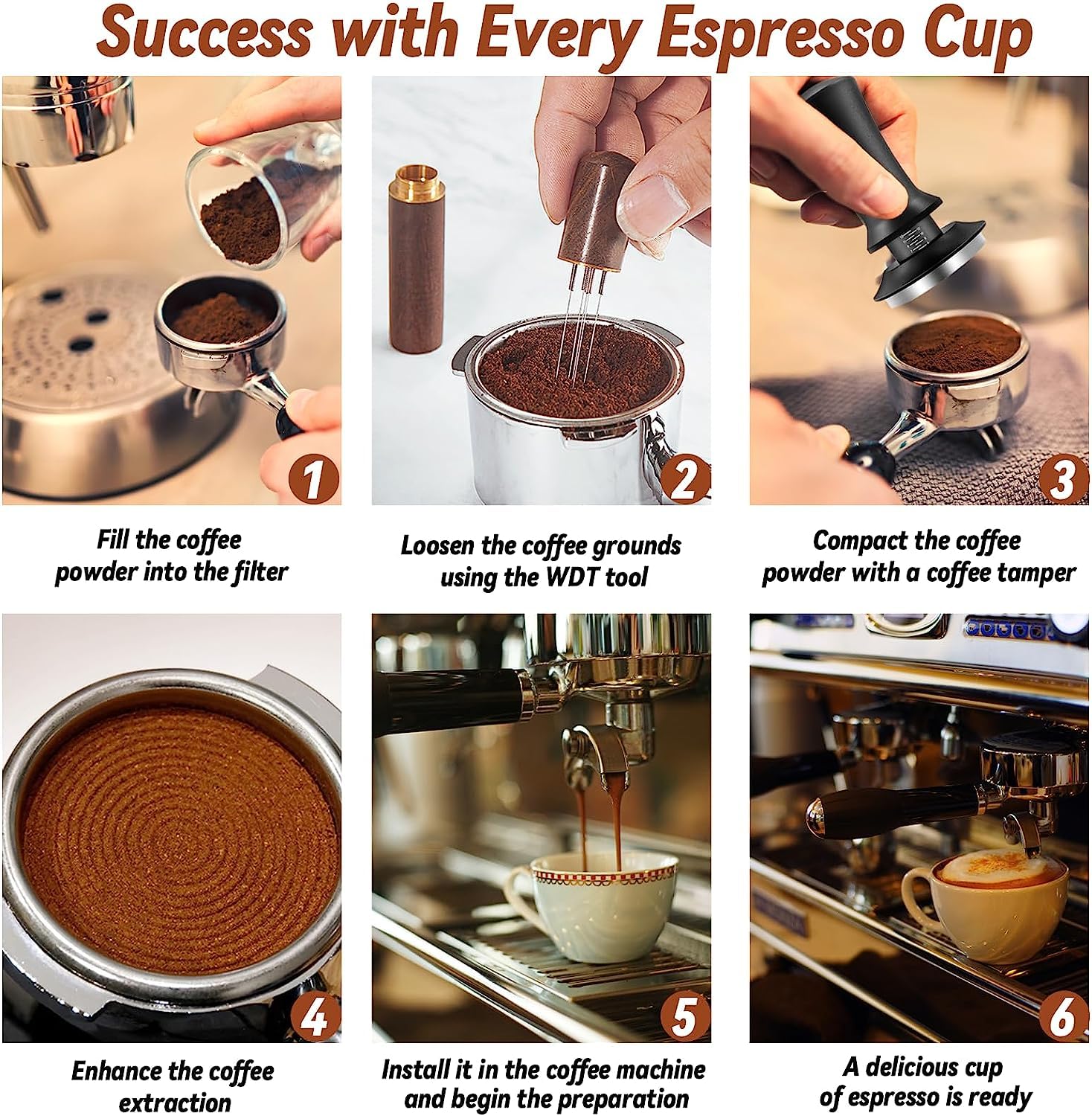 Success with Every Espresso Cup

1

Fill the coffee powder into the filter

2

Loosen the coffee grounds using the WDT tool

3

Compact the coffee powder with a coffee tamper

4

Enhance the coffee extraction

5

Install it in the coffee machine and begin the preparation

6

A delicious cup of espresso is ready