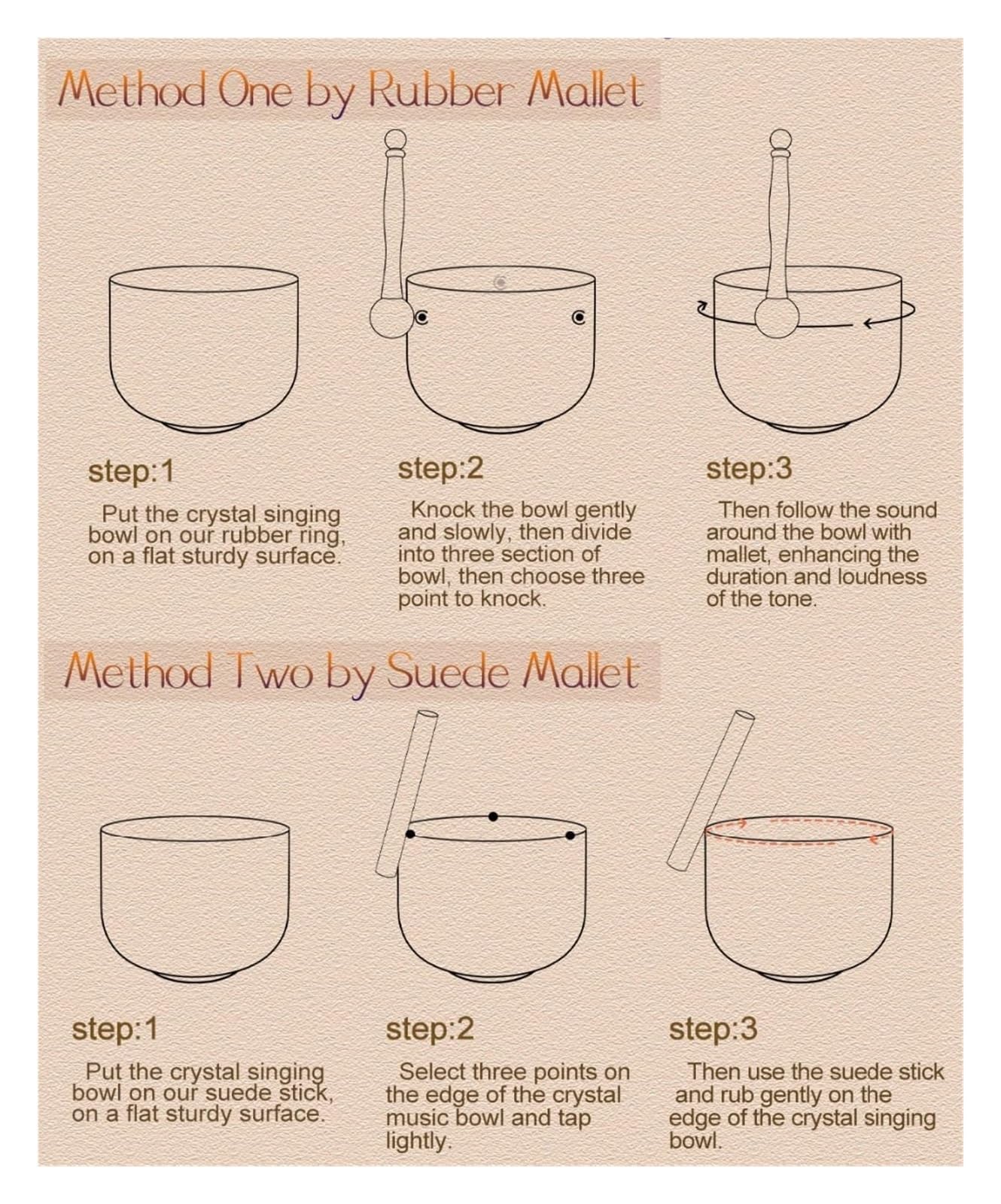 Method One by Rubber Mallet

step:1

Put the crystal singing bowl on our rubber ring, on a flat sturdy surface.

step:2

Knock the bowl gently and slowly, then divide into three section of bowl, then choose three point to knock.

step:3

Then follow the sound around the bowl with mallet, enhancing the duration and loudness of the tone.

Method Two by Suede Mallet

step:1

Put the crystal singing bowl on our suede stick, on a flat sturdy surface.

step:2

Select three points on the edge of the crystal music bowl and tap lightly.

step:3

Then use the suede stick and rub gently on the edge of the crystal singing bowl.