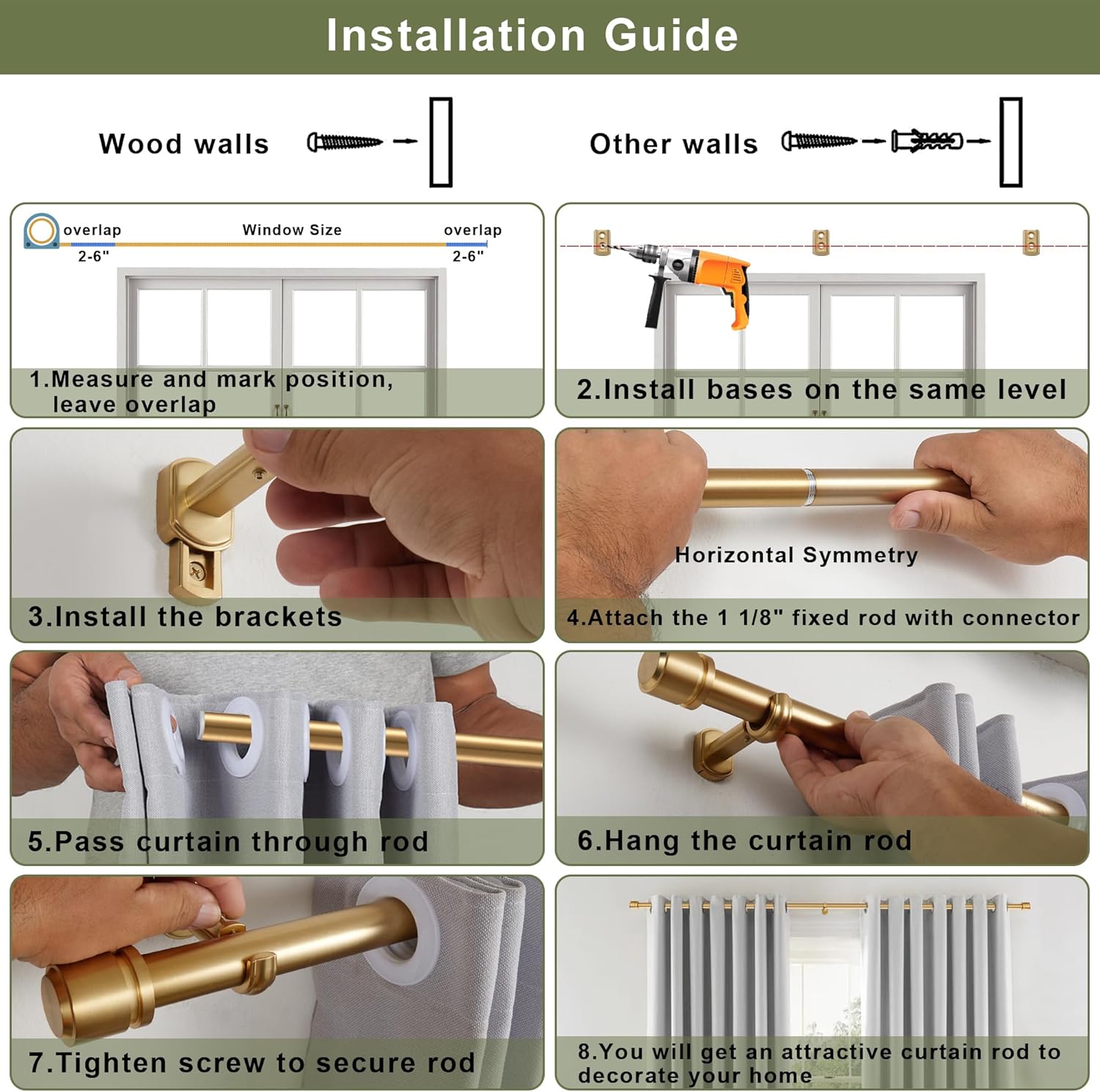 Installation Guide

Wood walls

Other walls

overlap
2-6"
Window Size
overlap
2-6"

1.Measure and mark position, leave overlap

2.Install bases on the same level

3.Install the brackets

Horizontal Symmetry

4.Attach the 1 1/8" fixed rod with connector

5.Pass curtain through rod

6.Hang the curtain rod

7.Tighten screw to secure rod

8.You will get an attractive curtain rod to decorate your home