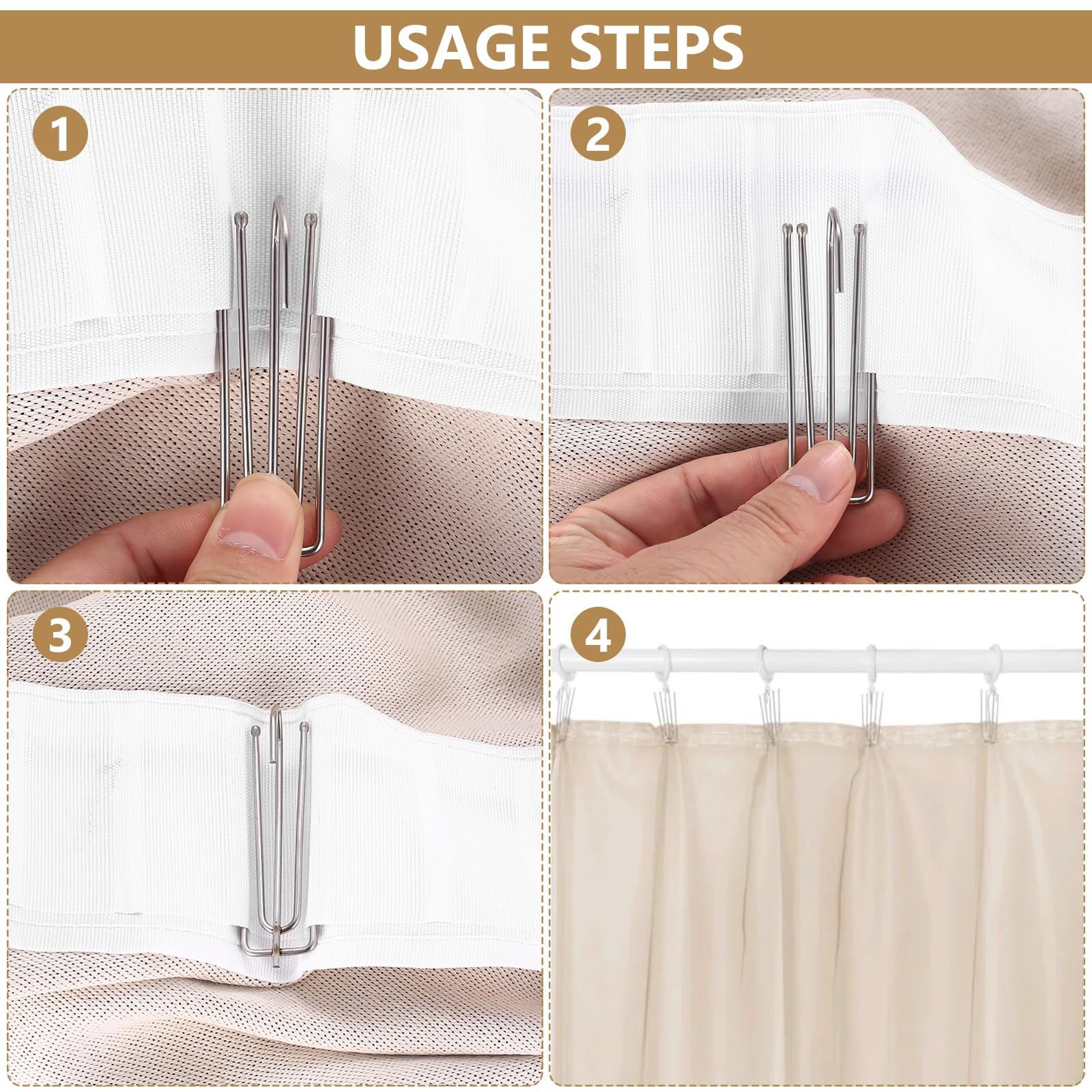 USAGE STEPS

1

2

3

4