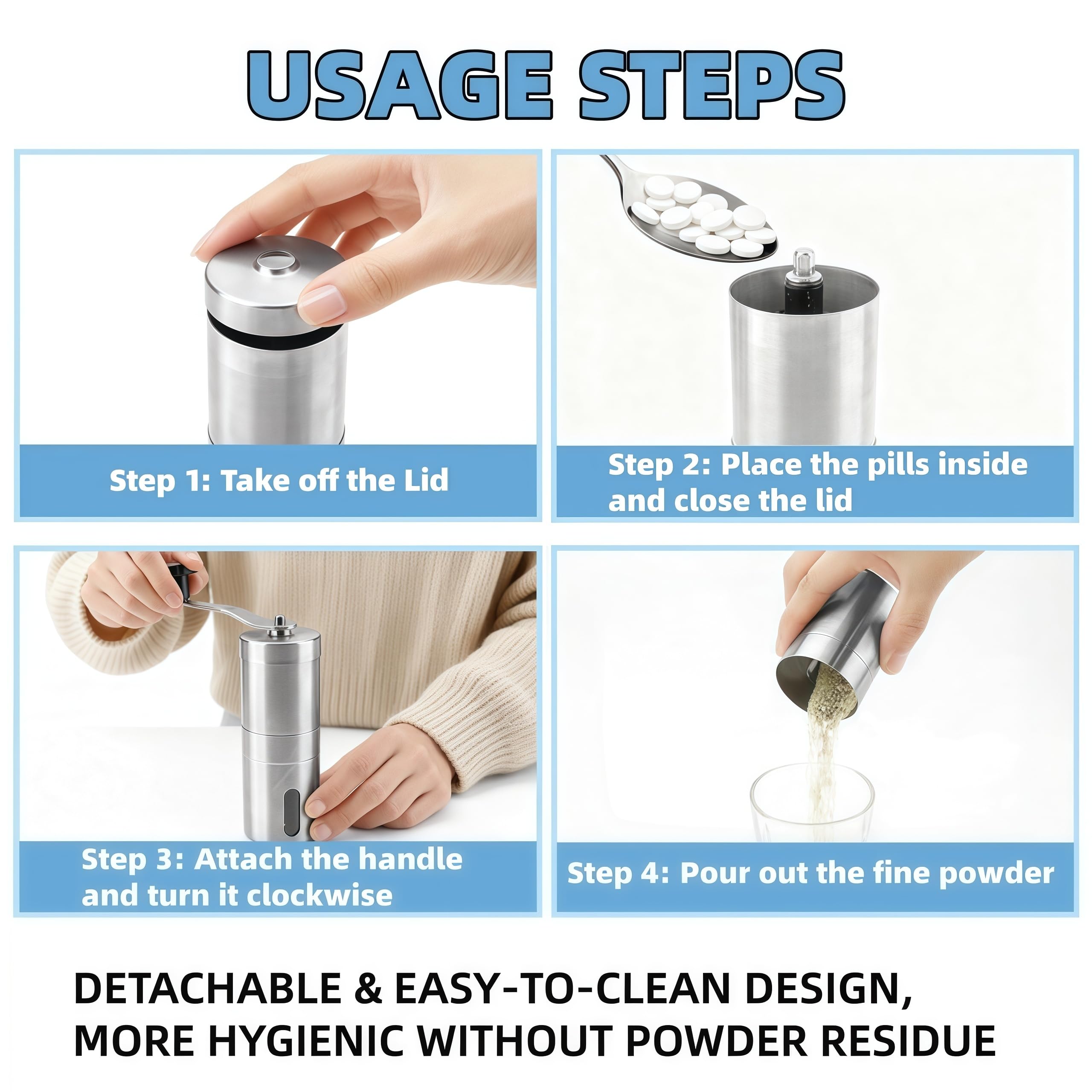 USAGE STEPS

Step 1: Take off the Lid

Step 2: Place the pills inside and close the lid

Step 3: Attach the handle and turn it clockwise

Step 4: Pour out the fine powder

DETACHABLE & EASY-TO-CLEAN DESIGN, MORE HYGIENIC WITHOUT POWDER RESIDUE