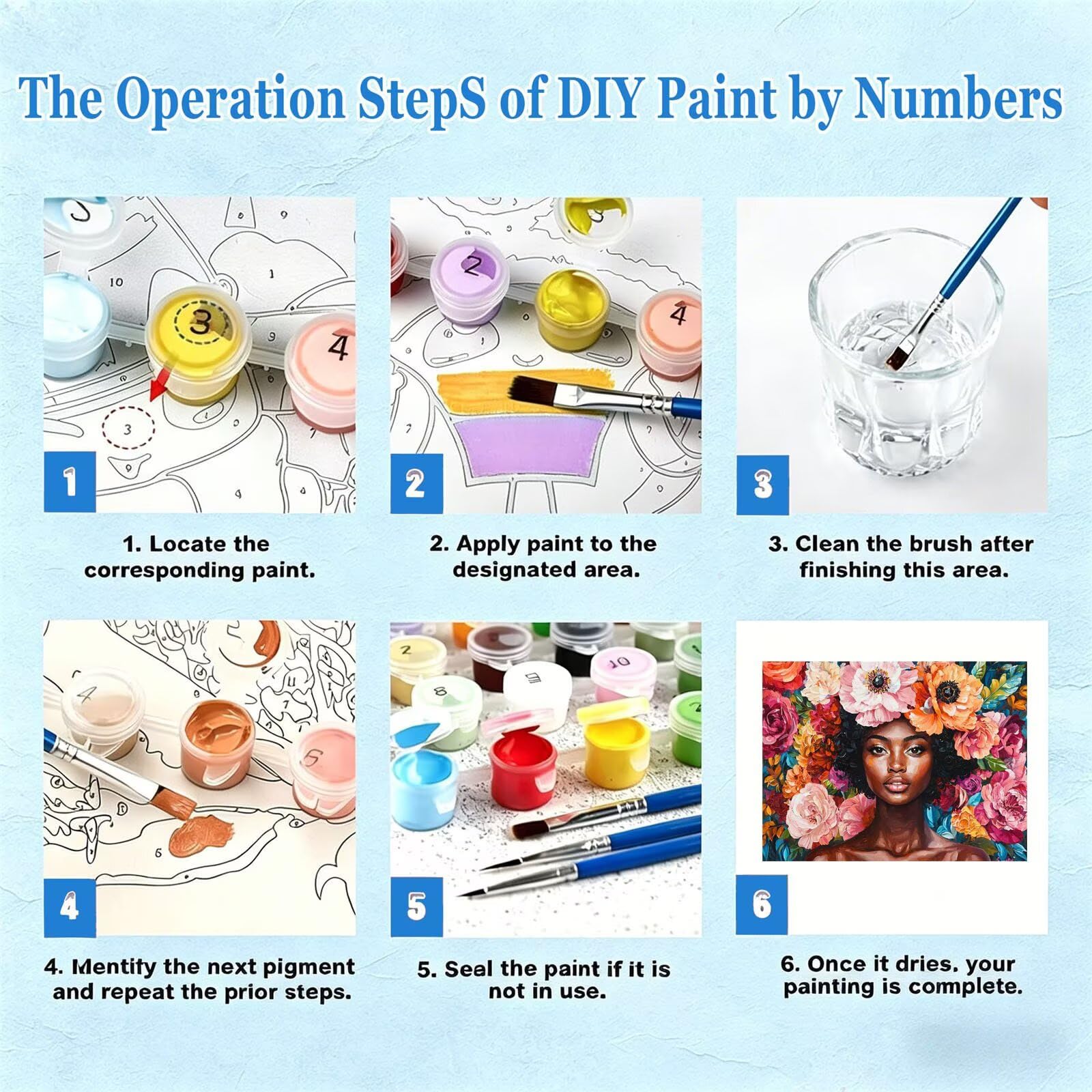 The Operation StepS of DIY Paint by Numbers

1

1. Locate the corresponding paint.

2

2. Apply paint to the designated area.

3

3. Clean the brush after finishing this area.

4

4. Mentify the next pigment and repeat the prior steps.

5

5. Seal the paint if it is not in use.

6

6. Once it dries. your painting is complete.