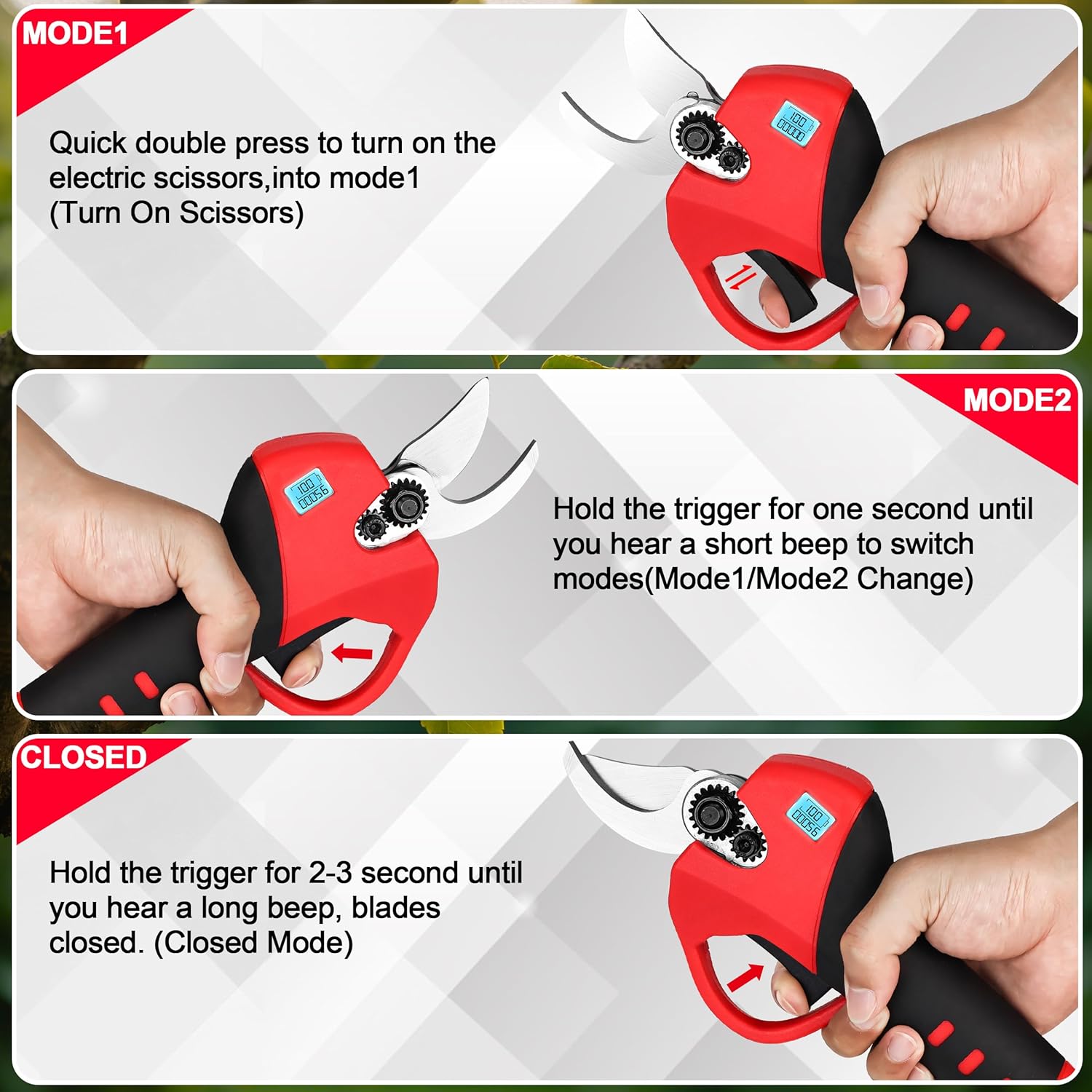 MODE1

Quick double press to turn on the electric scissors,into mode1 (Turn On Scissors)

100
00000

MODE2

100
00056

Hold the trigger for one second until you hear a short beep to switch modes(Mode1/Mode2 Change)

CLOSED

Hold the trigger for 2-3 second until you hear a long beep, blades closed. (Closed Mode)

100
00056