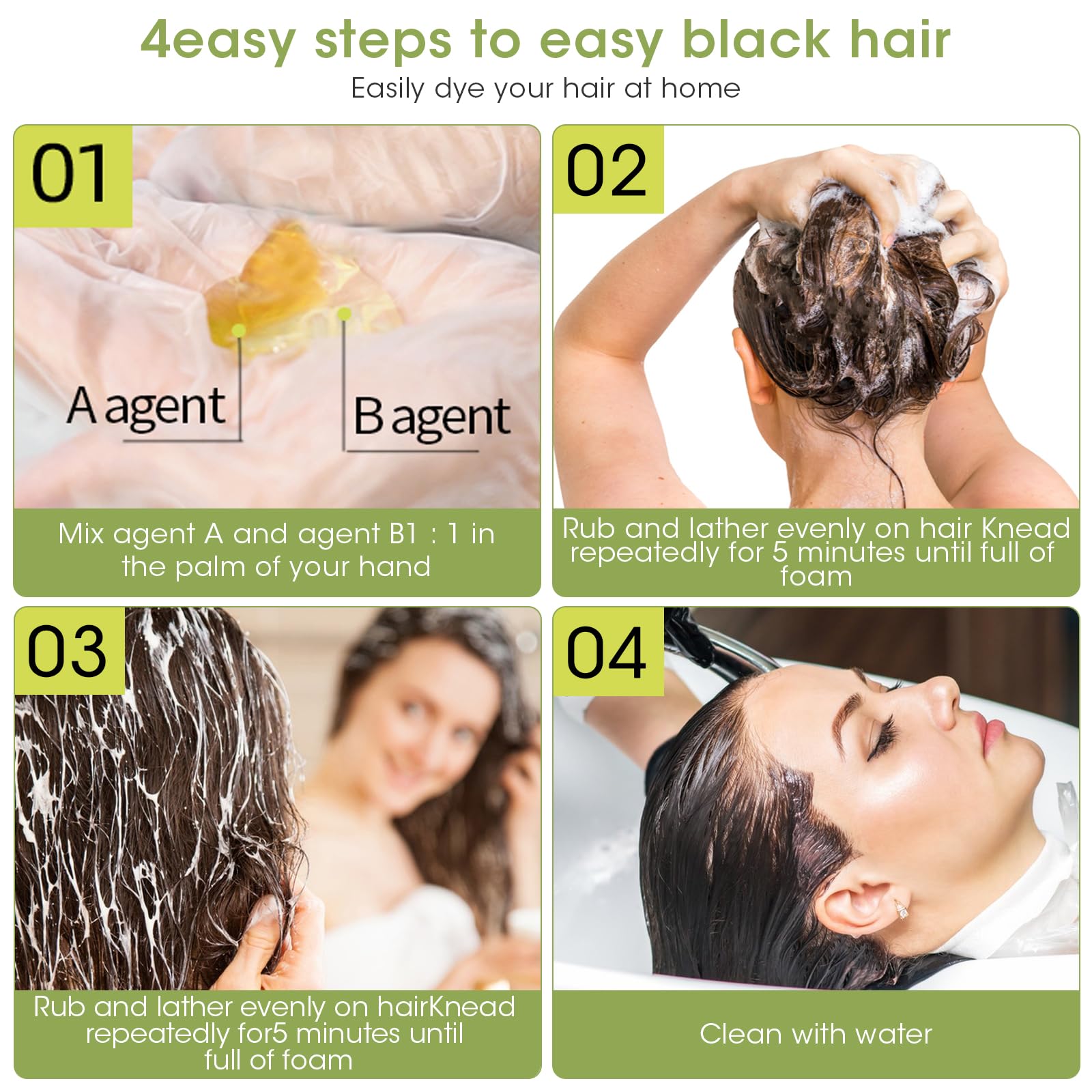 4easy steps to easy black hair

Easily dye your hair at home

01

A agent

B agent

Mix agent A and agent B1 : 1 in the palm of your hand

02

Rub and lather evenly on hair Knead repeatedly for 5 minutes until full of foam

03

Rub and lather evenly on hairKnead repeatedly for5 minutes until full of foam

04

Clean with water