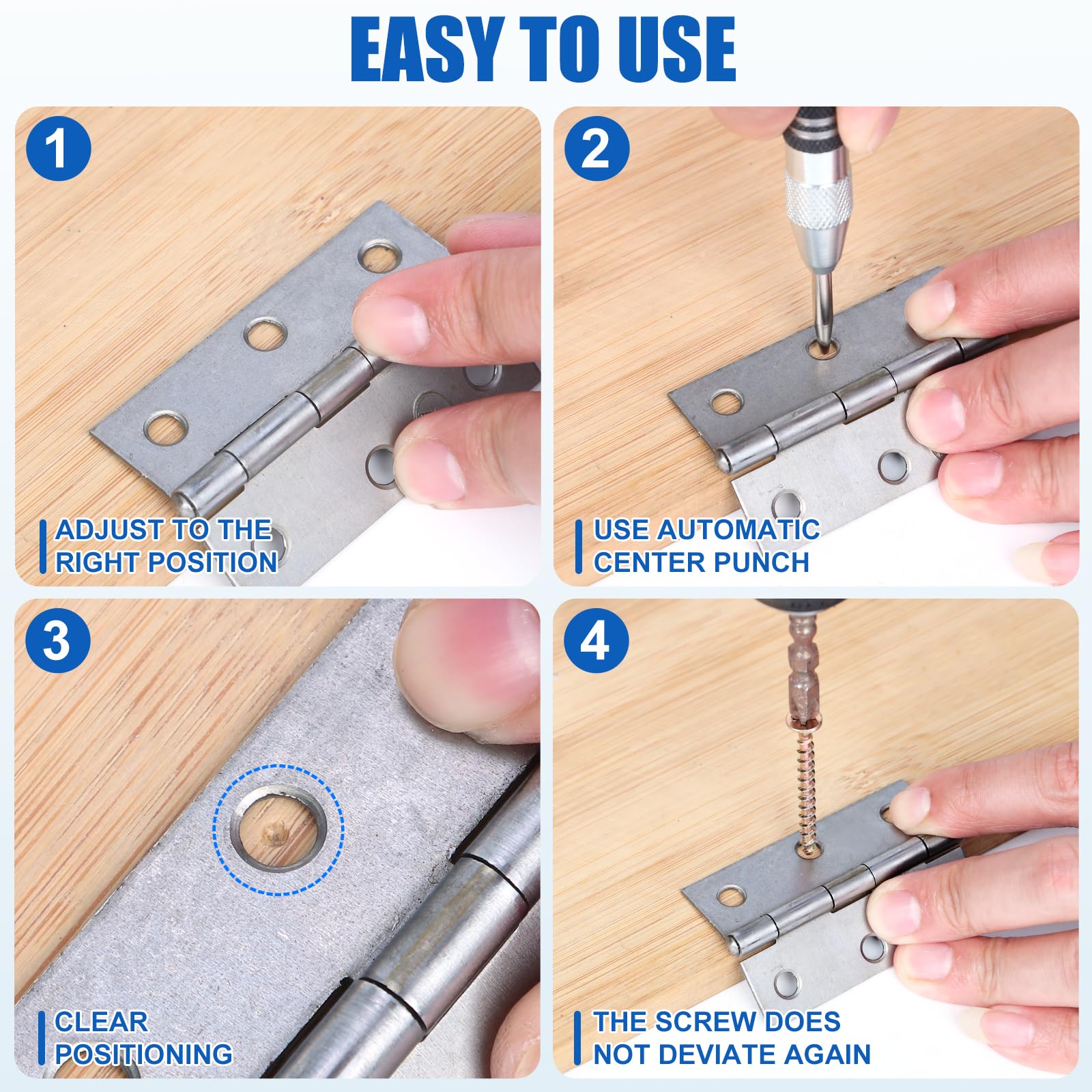 EASY TO USE

1

ADJUST TO THE RIGHT POSITION

2

USE AUTOMATIC CENTER PUNCH

3

CLEAR POSITIONING

4

THE SCREW DOES NOT DEVIATE AGAIN