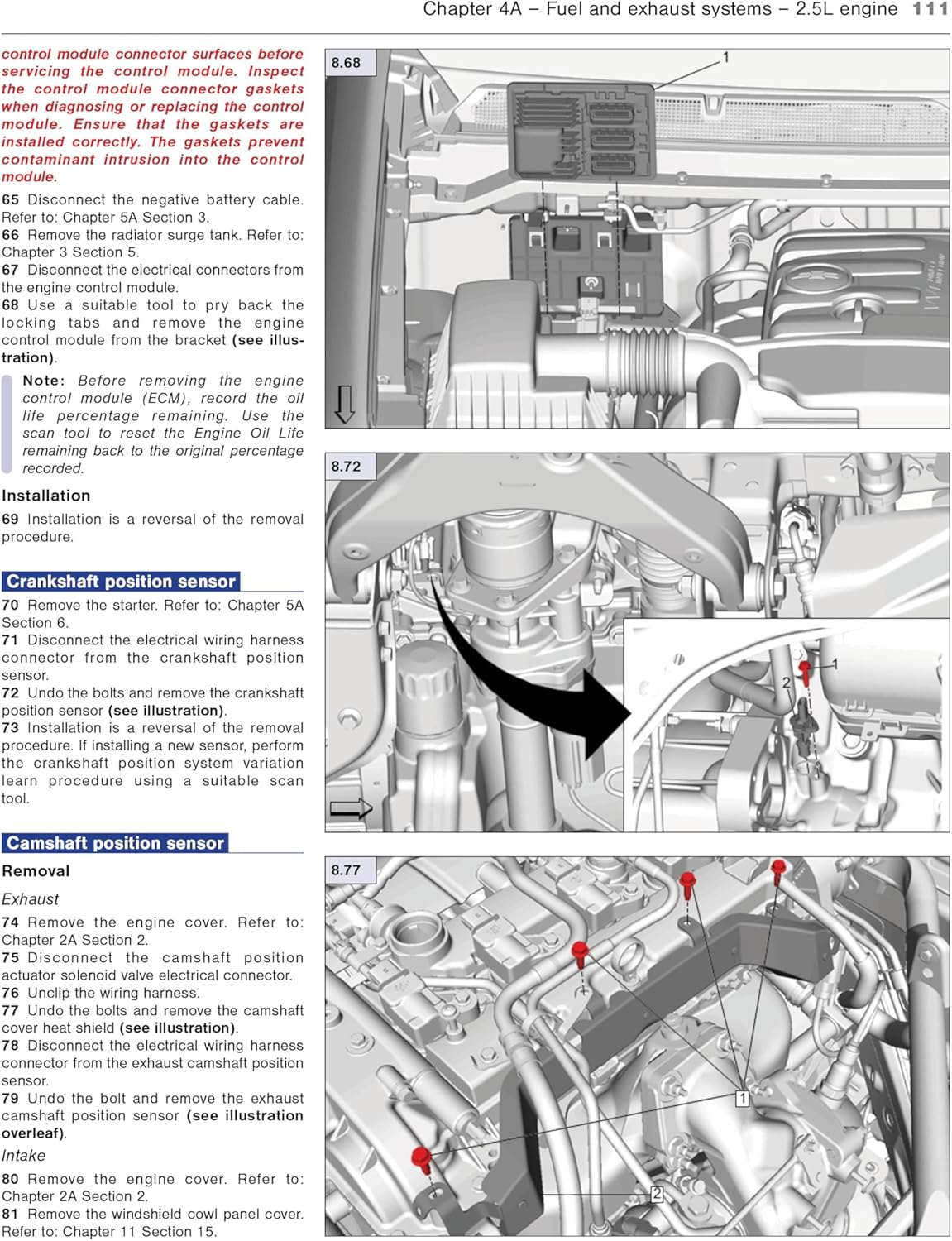 Chapter 4A – Fuel and exhaust systems – 2.5L engine 111

control module connector surfaces before servicing the control module. Inspect the control module connector gaskets when diagnosing or replacing the control module. Ensure that the gaskets are installed correctly. The gaskets prevent contaminant intrusion into the control module.

65 Disconnect the negative battery cable. Refer to: Chapter 5A Section 3.
66 Remove the radiator surge tank. Refer to: Chapter 3 Section 5.
67 Disconnect the electrical connectors from the engine control module.
68 Use a suitable tool to pry back the locking tabs and remove the engine control module from the bracket (see illustration).

Note: Before removing the engine control module (ECM), record the oil life percentage remaining. Use the scan tool to reset the Engine Oil Life remaining back to the original percentage recorded.

Installation

69 Installation is a reversal of the removal procedure.

Crankshaft position sensor

70 Remove the starter. Refer to: Chapter 5A Section 6.
71 Disconnect the electrical wiring harness connector from the crankshaft position sensor.
72 Undo the bolts and remove the crankshaft position sensor (see illustration).
73 Installation is a reversal of the removal procedure. If installing a new sensor, perform the crankshaft position system variation learn procedure using a suitable scan tool.

Camshaft position sensor

Removal

Exhaust

74 Remove the engine cover. Refer to: Chapter 2A Section 2.
75 Disconnect the camshaft position actuator solenoid valve electrical connector.
76 Unclip the wiring harness.
77 Undo the bolts and remove the camshaft cover heat shield (see illustration).
78 Disconnect the electrical wiring harness connector from the exhaust camshaft position sensor.
79 Undo the bolt and remove the exhaust camshaft position sensor (see illustration overleaf).

Intake

80 Remove the engine cover. Refer to: Chapter 2A Section 2.
81 Remove the windshield cowl panel cover. Refer to: Chapter 11 Section 15.

8.68
1

8.72
1
2

8.77
1
2