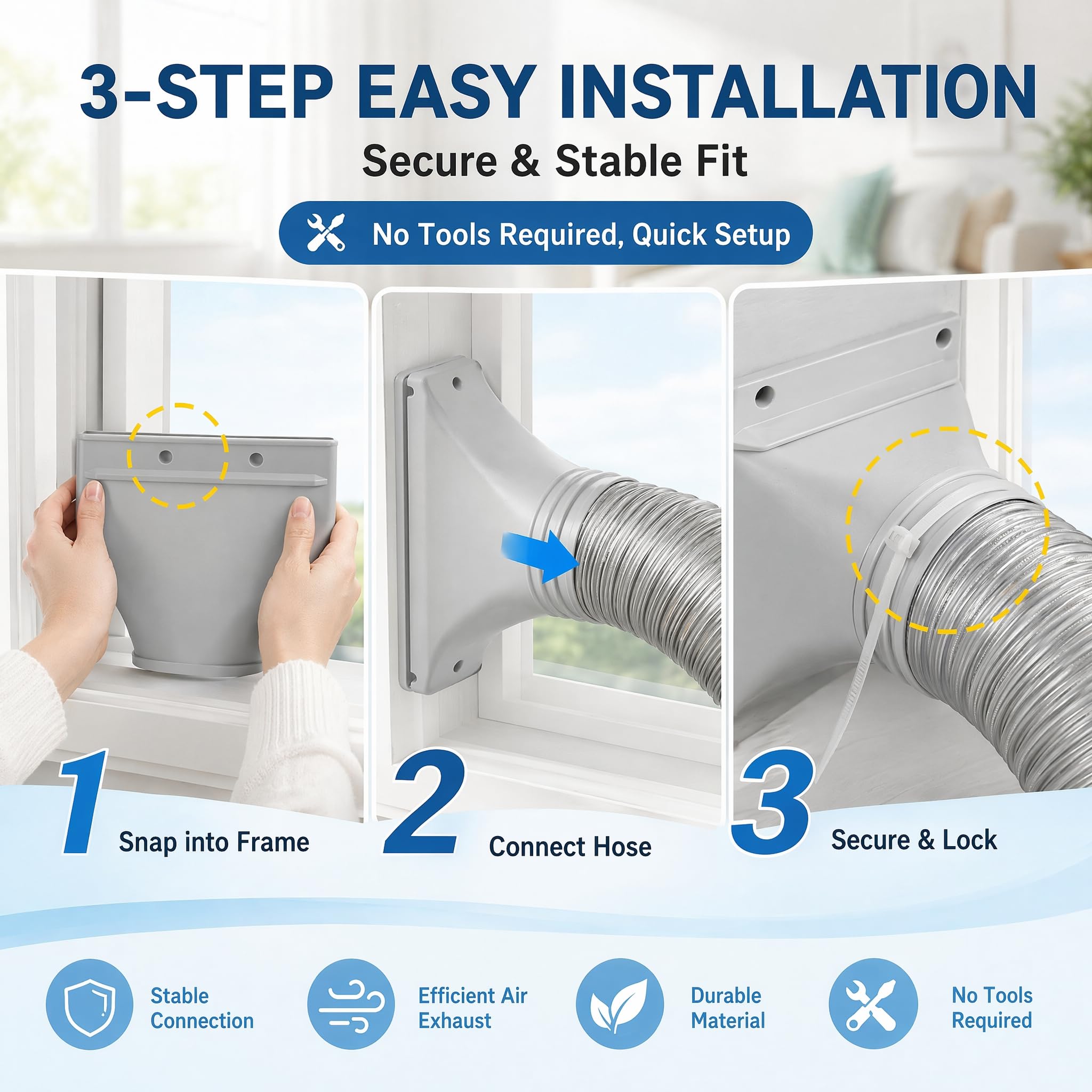 3-STEP EASY INSTALLATION

Secure & Stable Fit

No Tools Required, Quick Setup

1 Snap into Frame

2 Connect Hose

3 Secure & Lock

Stable Connection

Efficient Air Exhaust

Durable Material

No Tools Required