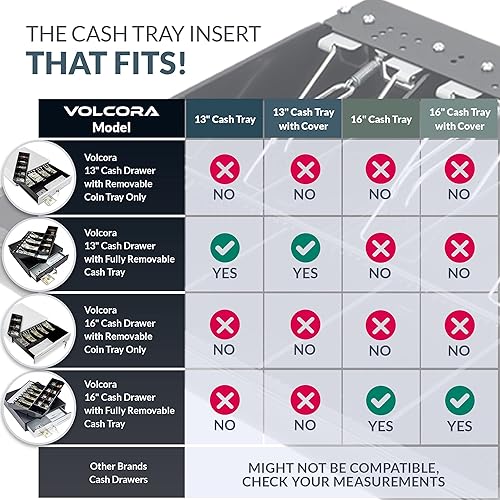 THE CASH TRAY INSERT
THAT FITS!

| VOLCORA Model | 13" Cash Tray | 13" Cash Tray with Cover | 16" Cash Tray | 16" Cash Tray with Cover |
|---|---|---|---|---|
| Volcora 13" Cash Drawer with Removable Coin Tray Only | NO | NO | NO | NO |
| Volcora 13" Cash Drawer with Fully Removable Cash Tray | YES | YES | NO | NO |
| Volcora 16" Cash Drawer with Removable Coin Tray Only | NO | NO | NO | NO |
| Volcora 16" Cash Drawer with Fully Removable Cash Tray | NO | NO | YES | YES |
| Other Brands Cash Drawers | MIGHT NOT BE COMPATIBLE, CHECK YOUR MEASUREMENTS | | | |