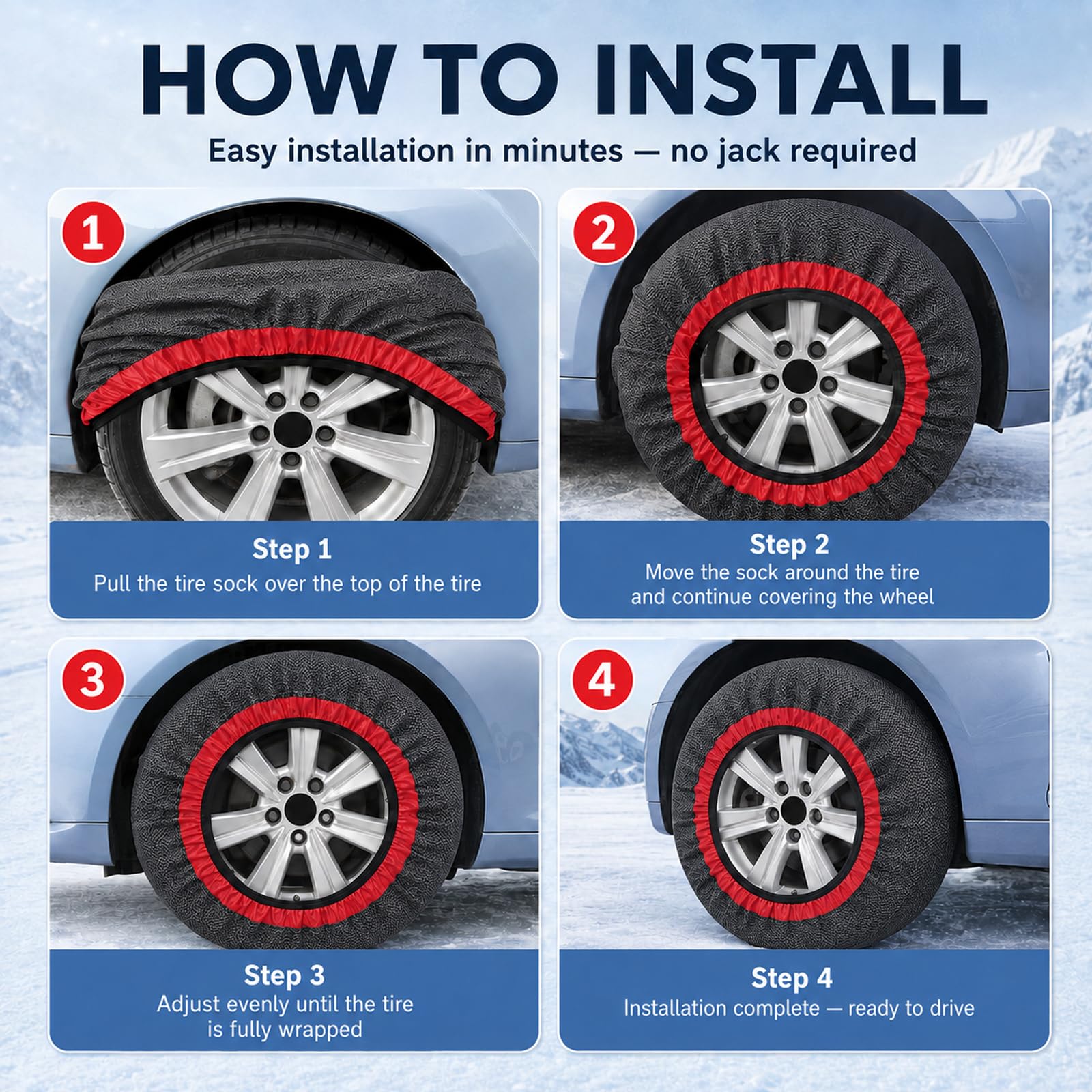 HOW TO INSTALL

Easy installation in minutes — no jack required

1

Step 1

Pull the tire sock over the top of the tire

2

Step 2

Move the sock around the tire and continue covering the wheel

3

Step 3

Adjust evenly until the tire is fully wrapped

4

Step 4

Installation complete — ready to drive