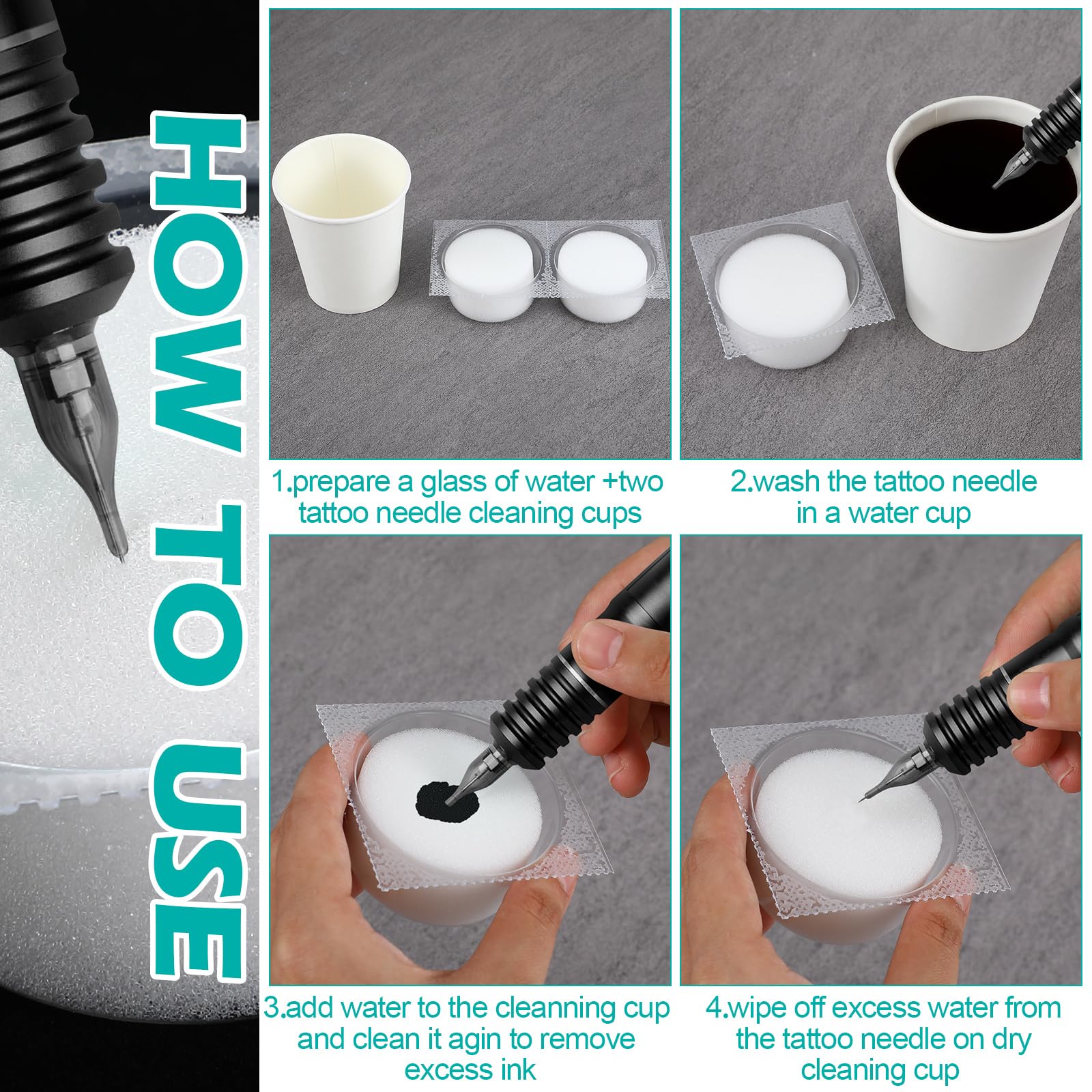 HOW TO USE

1.prepare a glass of water +two tattoo needle cleaning cups

2.wash the tattoo needle in a water cup

3.add water to the cleanning cup and clean it agin to remove excess ink

4.wipe off excess water from the tattoo needle on dry cleaning cup