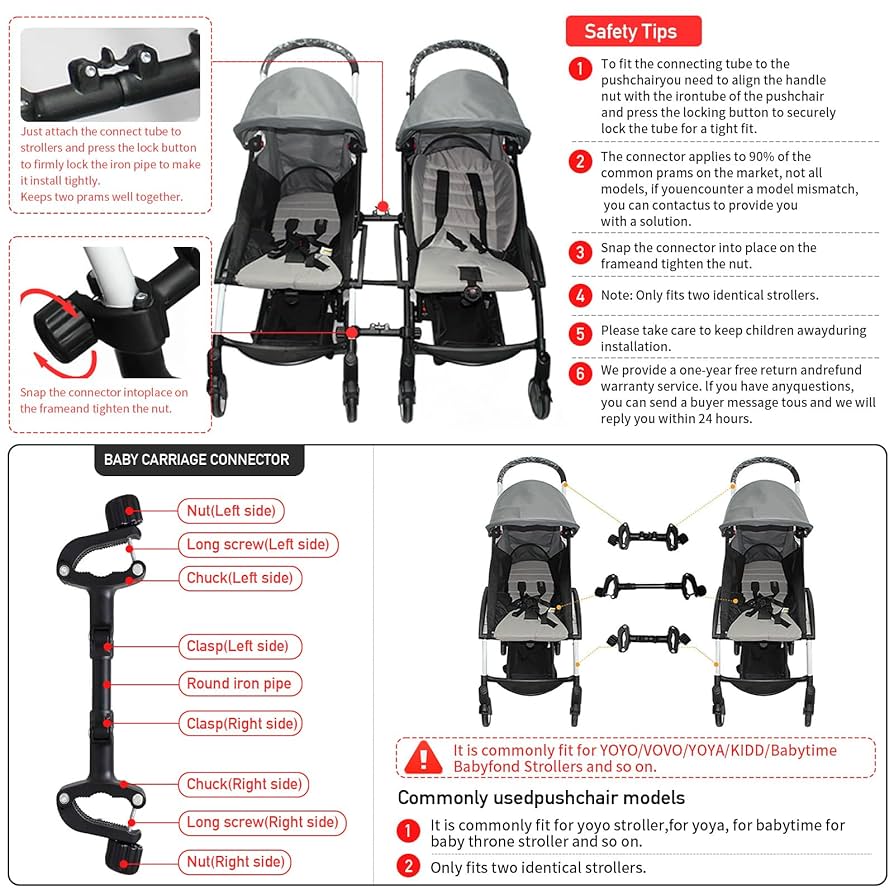 Just attach the connect tube to strollers and press the lock button to firmly lock the iron pipe to make it install tightly.
Keeps two prams well together.

Snap the connector intoplace on the frameand tighten the nut.

Safety Tips

1 To fit the connecting tube to the pushchairyou need to align the handle nut with the irontube of the pushchair and press the locking button to securely lock the tube for a tight fit.

2 The connector applies to 90% of the common prams on the market, not all models, if youencounter a model mismatch, you can contactus to provide you with a solution.

3 Snap the connector into place on the frameand tighten the nut.

4 Note: Only fits two identical strollers.

5 Please take care to keep children awayduring installation.

6 We provide a one-year free return andrefund warranty service. If you have anyquestions, you can send a buyer message tous and we will reply you within 24 hours.

BABY CARRIAGE CONNECTOR

Nut(Left side)
Long screw(Left side)
Chuck(Left side)
Clasp(Left side)
Round iron pipe
Clasp(Right side)
Chuck(Right side)
Long screw(Right side)
Nut(Right side)

It is commonly fit for YOYO/VOVO/YOYA/KIDD/Babytime Babyfond Strollers and so on.

Commonly usedpushchair models

1 It is commonly fit for yoyo stroller,for yoya, for babytime for baby throne stroller and so on.

2 Only fits two identical strollers.