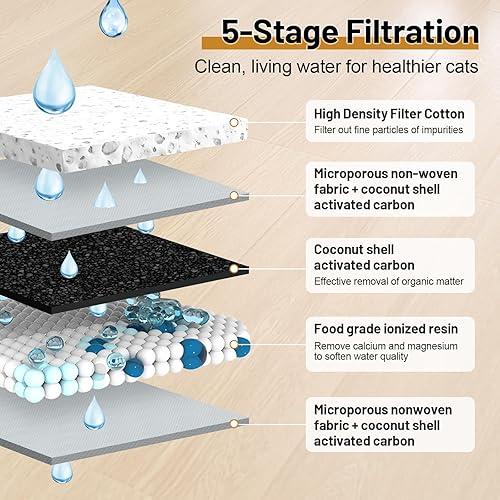 5-Stage Filtration

Clean, living water for healthier cats

High Density Filter Cotton
Filter out fine particles of impurities

Microporous non-woven fabric + coconut shell activated carbon

Coconut shell activated carbon
Effective removal of organic matter

Food grade ionized resin
Remove calcium and magnesium to soften water quality

Microporous nonwoven fabric + coconut shell activated carbon