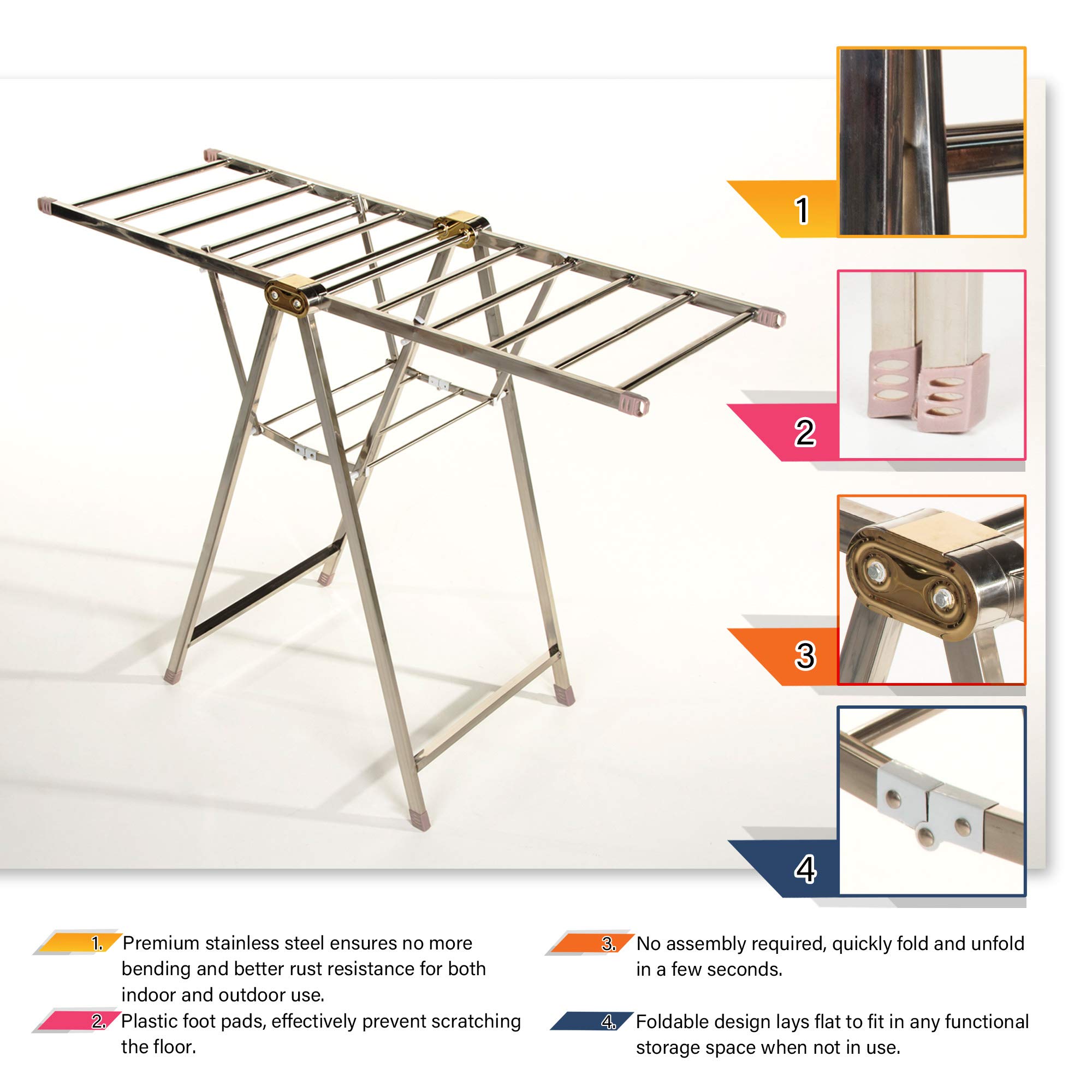 1

2

3

4

1. Premium stainless steel ensures no more bending and better rust resistance for both indoor and outdoor use.

2. Plastic foot pads, effectively prevent scratching the floor.

3. No assembly required, quickly fold and unfold in a few seconds.

4. Foldable design lays flat to fit in any functional storage space when not in use.