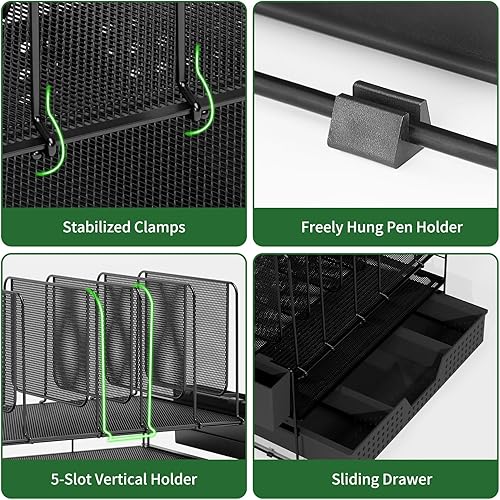 Stabilized Clamps

Freely Hung Pen Holder

5-Slot Vertical Holder

Sliding Drawer