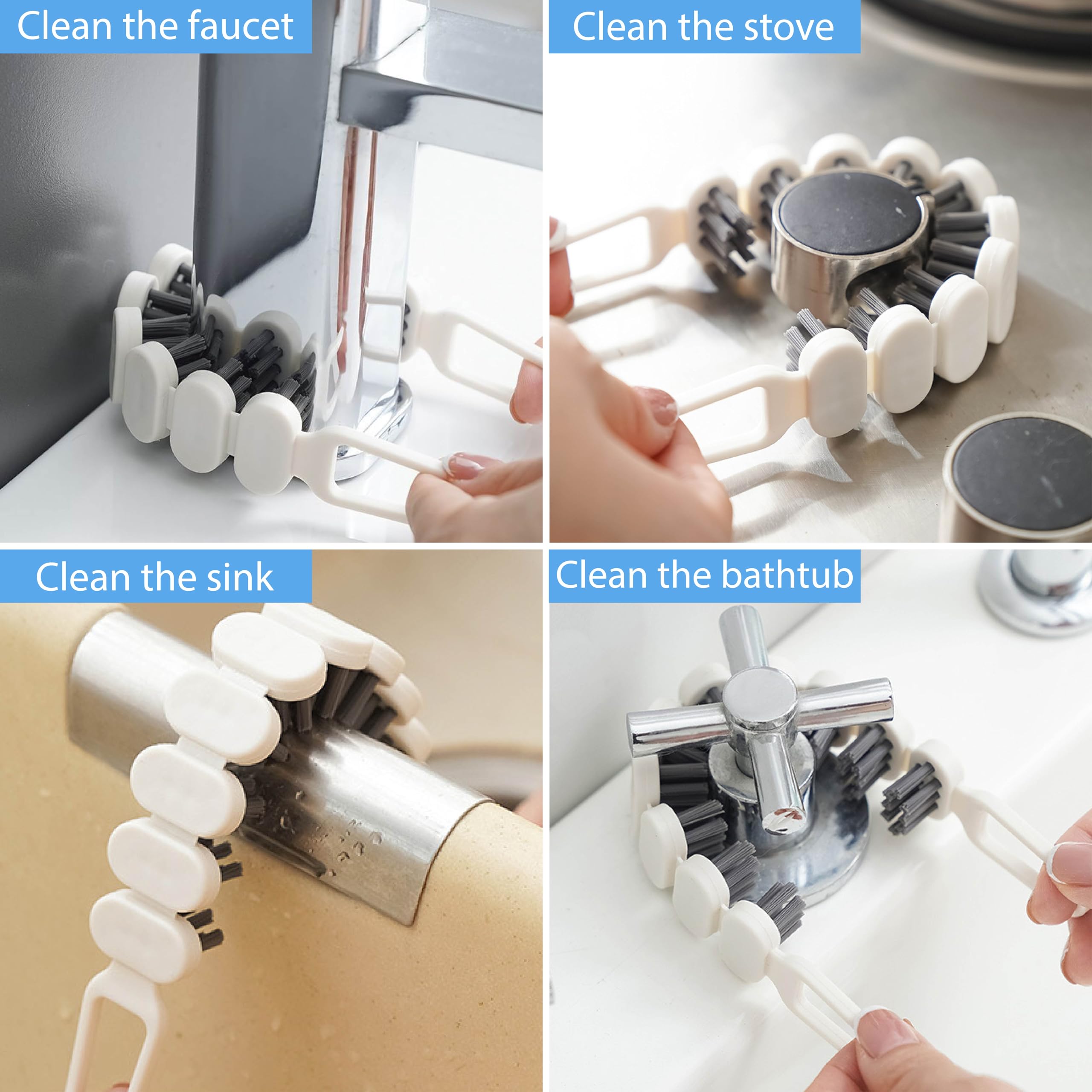 Clean the faucet

Clean the stove

Clean the sink

Clean the bathtub