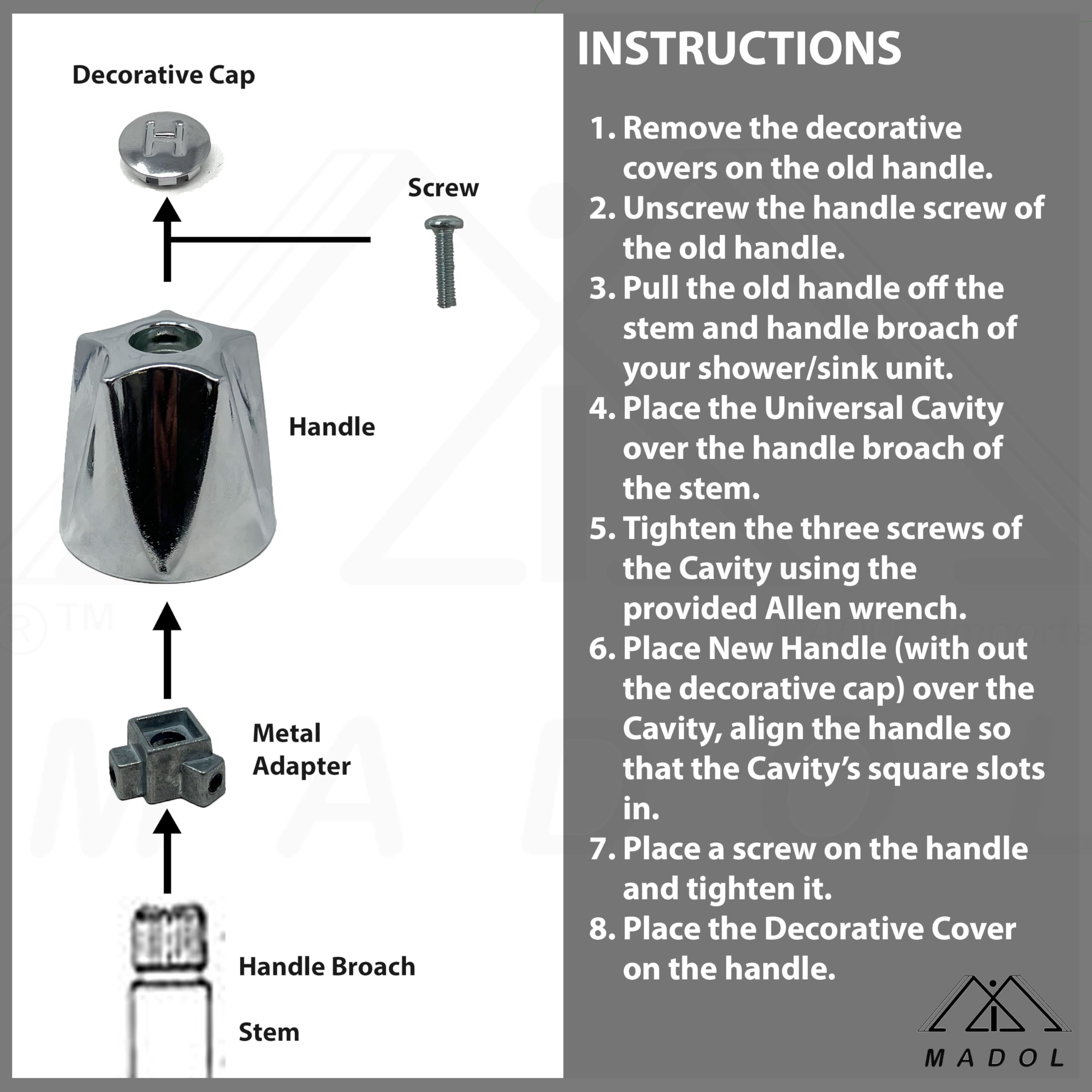 Decorative Cap

H

Screw

Handle

Metal Adapter

Handle Broach

Stem

INSTRUCTIONS

1. Remove the decorative covers on the old handle.
2. Unscrew the handle screw of the old handle.
3. Pull the old handle off the stem and handle broach of your shower/sink unit.
4. Place the Universal Cavity over the handle broach of the stem.
5. Tighten the three screws of the Cavity using the provided Allen wrench.
6. Place New Handle (with out the decorative cap) over the Cavity, align the handle so that the Cavity's square slots in.
7. Place a screw on the handle and tighten it.
8. Place the Decorative Cover on the handle.

MADOL