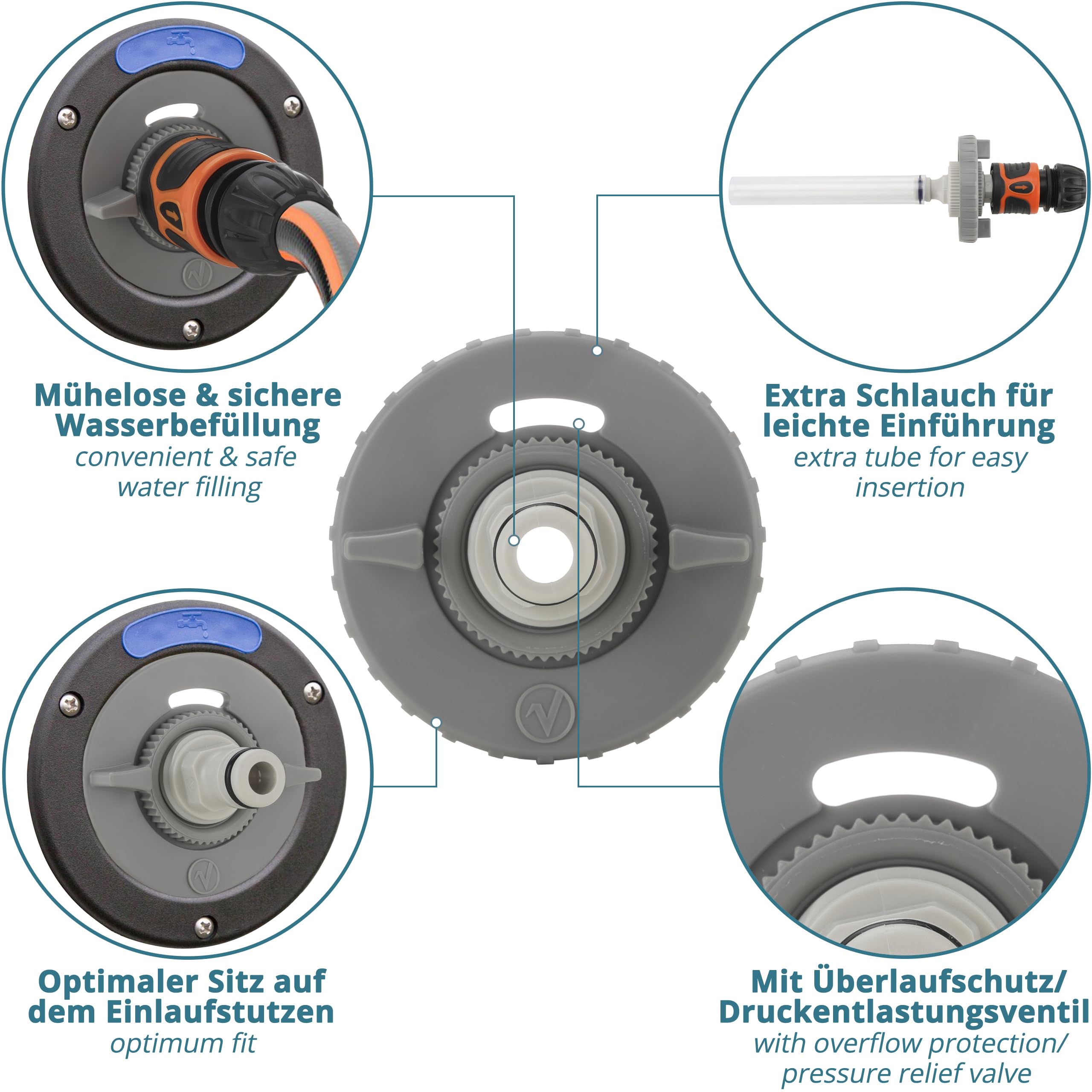 Mühelose & sichere Wasserbefüllung
convenient & safe water filling

Extra Schlauch für leichte Einführung
extra tube for easy insertion

Optimaler Sitz auf dem Einlaufstutzen
optimum fit

Mit Überlaufschutz/ Druckentlastungsventil
with overflow protection/ pressure relief valve