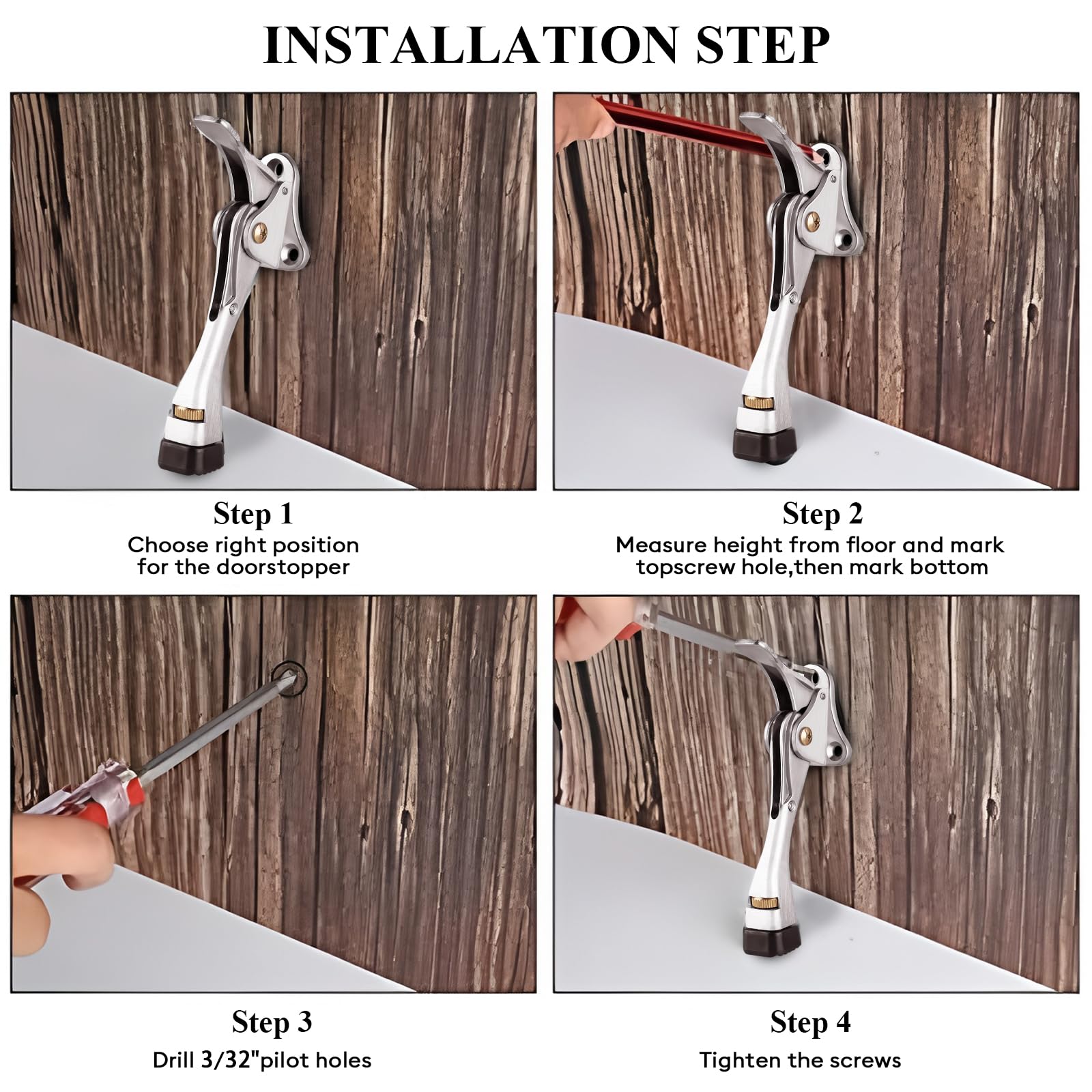 INSTALLATION STEP

Step 1
Choose right position for the doorstopper

Step 2
Measure height from floor and mark topscrew hole,then mark bottom

Step 3
Drill 3/32"pilot holes

Step 4
Tighten the screws