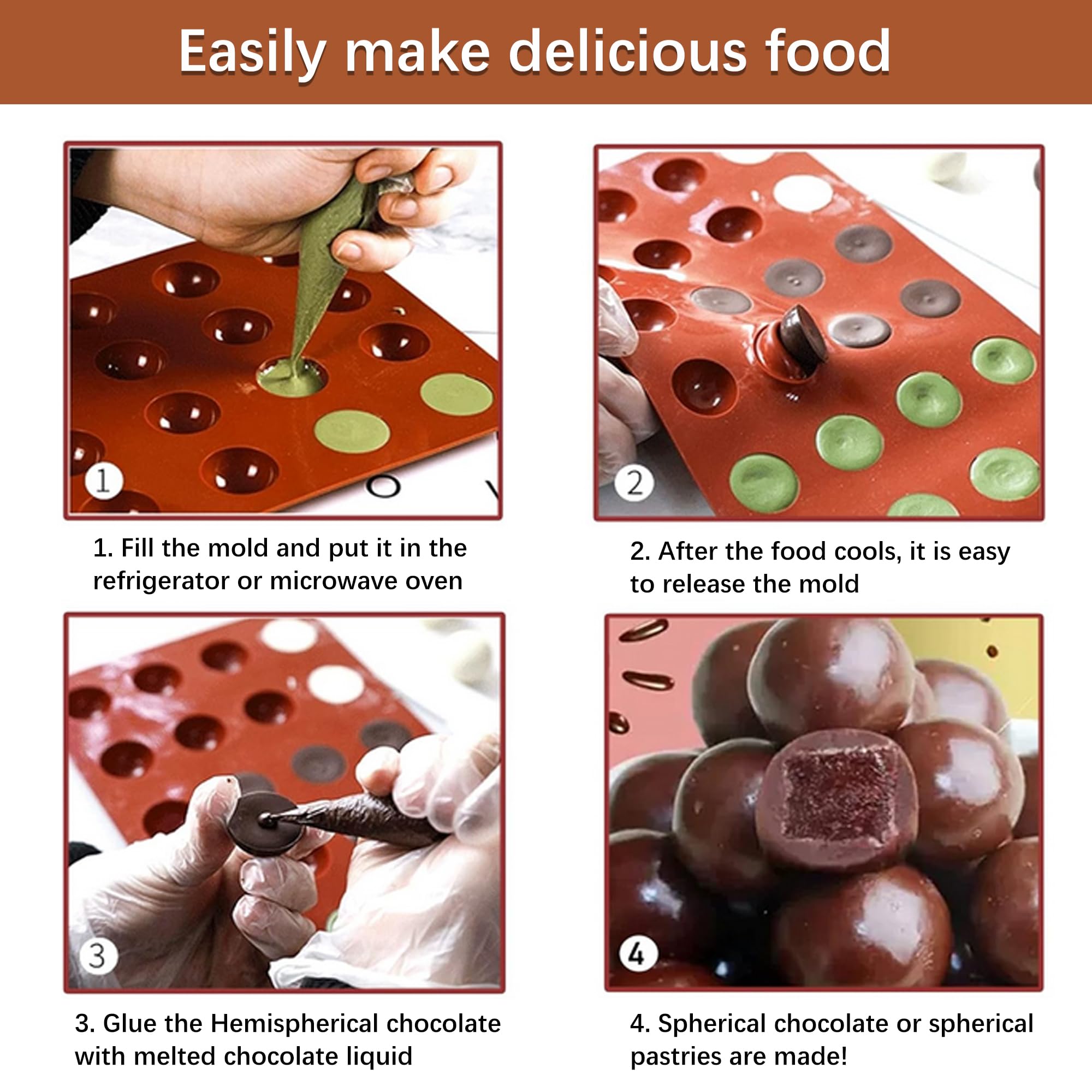 Easily make delicious food

1

1. Fill the mold and put it in the refrigerator or microwave oven

2

2. After the food cools, it is easy to release the mold

3

3. Glue the Hemispherical chocolate with melted chocolate liquid

4

4. Spherical chocolate or spherical pastries are made!