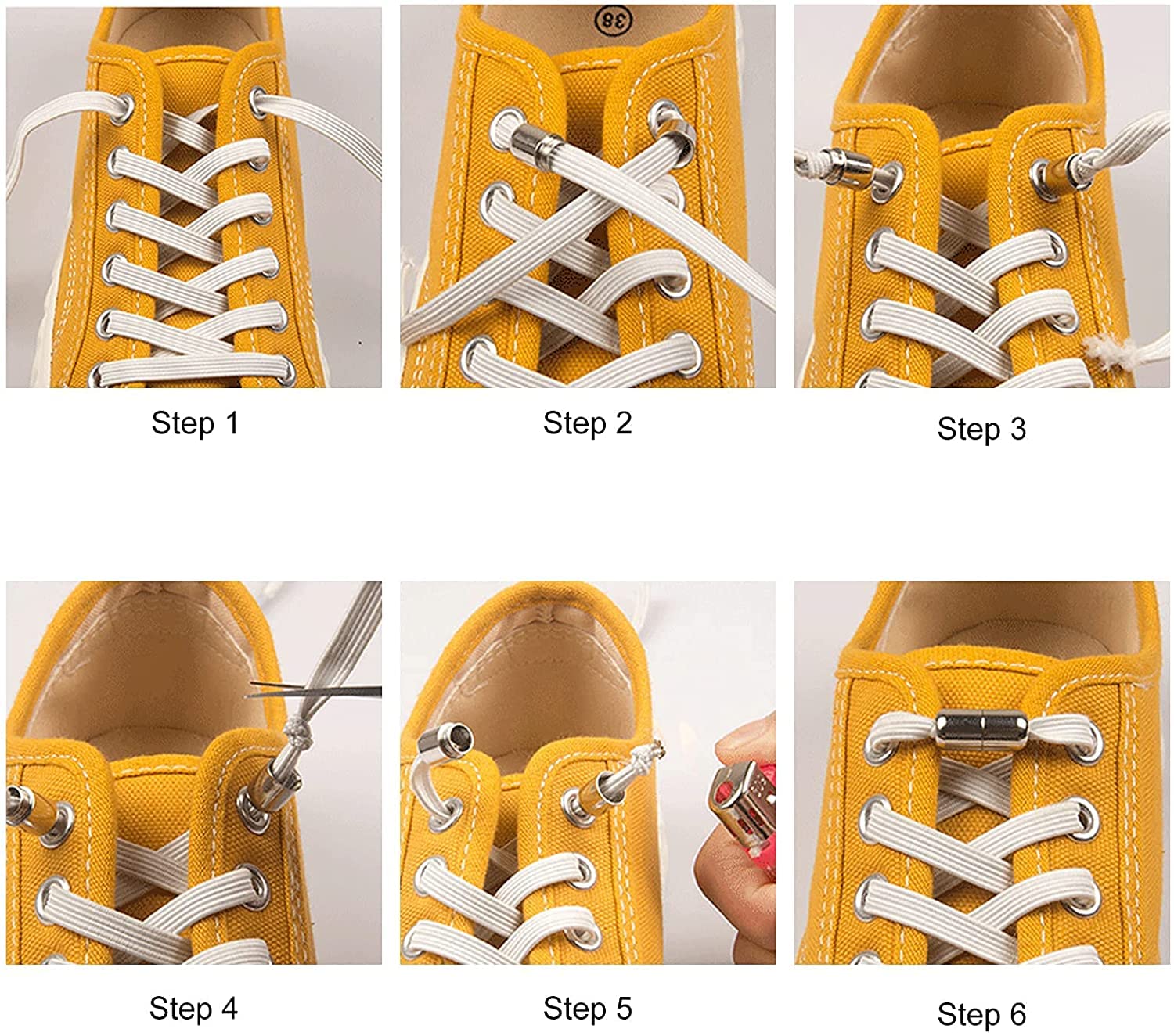 38

Step 1

Step 2

Step 3

Step 4

Step 5

Step 6