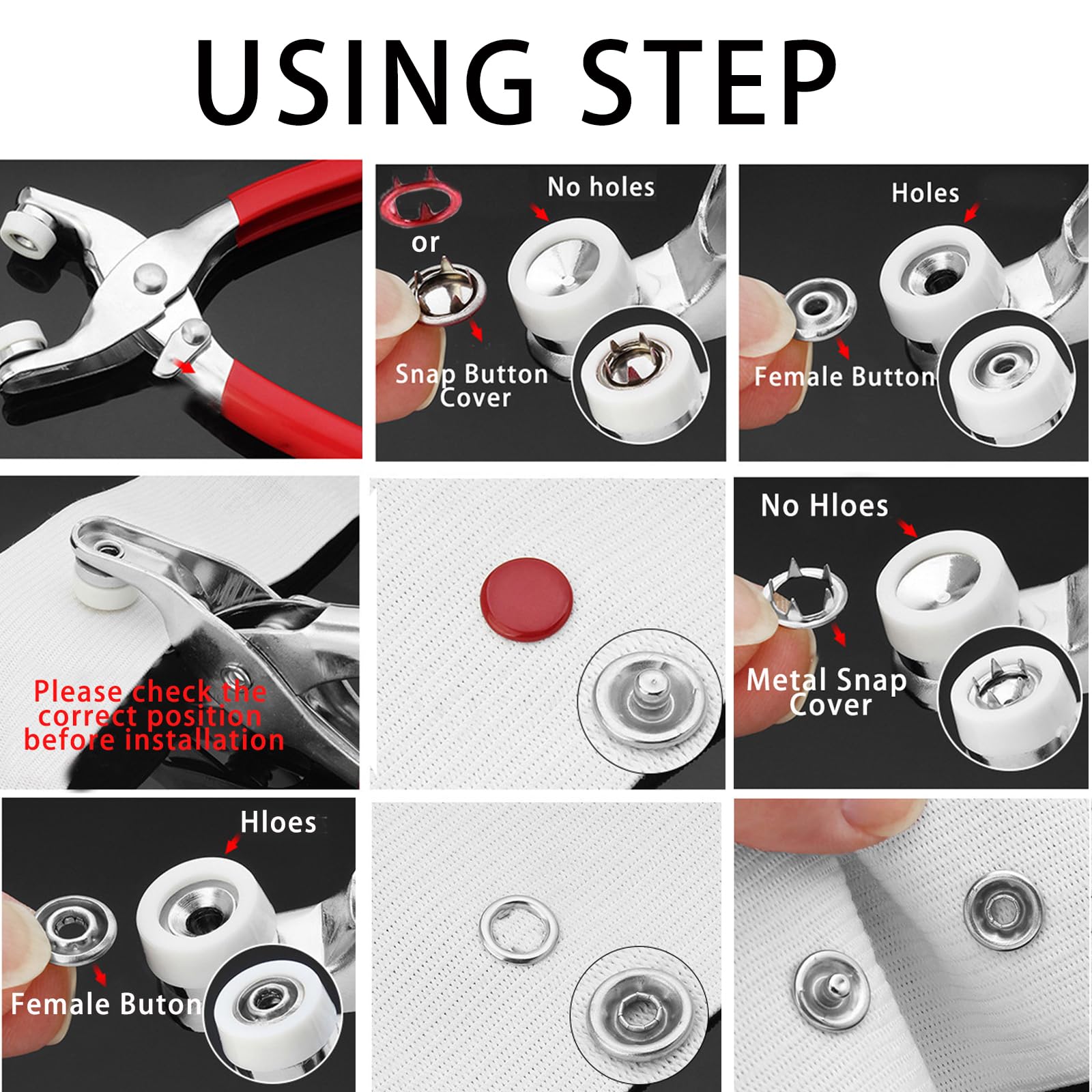 USING STEP

No holes

or

Snap Button Cover

Holes

Female Button

Please check the correct position before installation

No Hloes

Metal Snap Cover

Hloes

Female Buton