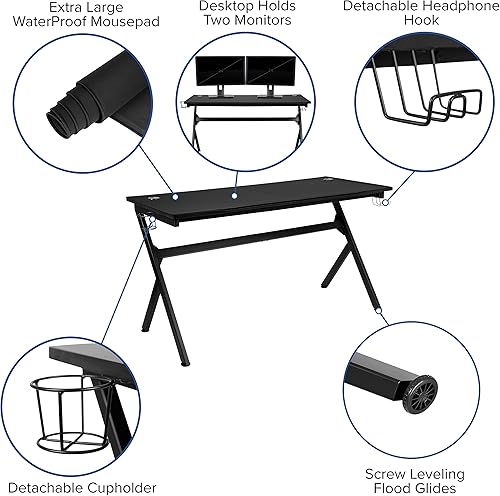 Extra Large WaterProof Mousepad

Desktop Holds Two Monitors

Detachable Headphone Hook

Detachable Cupholder

Screw Leveling Flood Glides