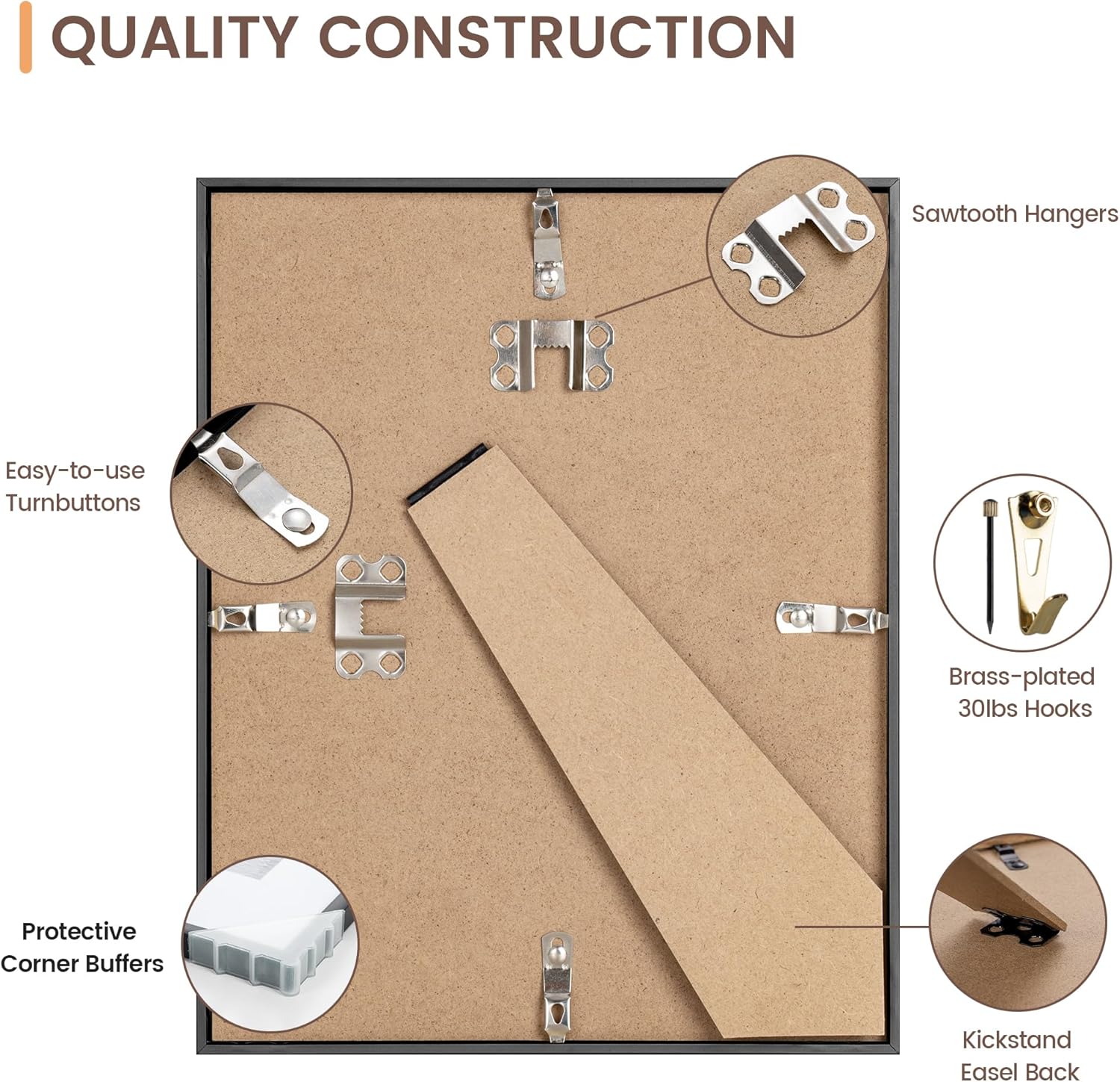 QUALITY CONSTRUCTION

Sawtooth Hangers

Easy-to-use Turnbuttons

Brass-plated 30lbs Hooks

Protective Corner Buffers

Kickstand Easel Back