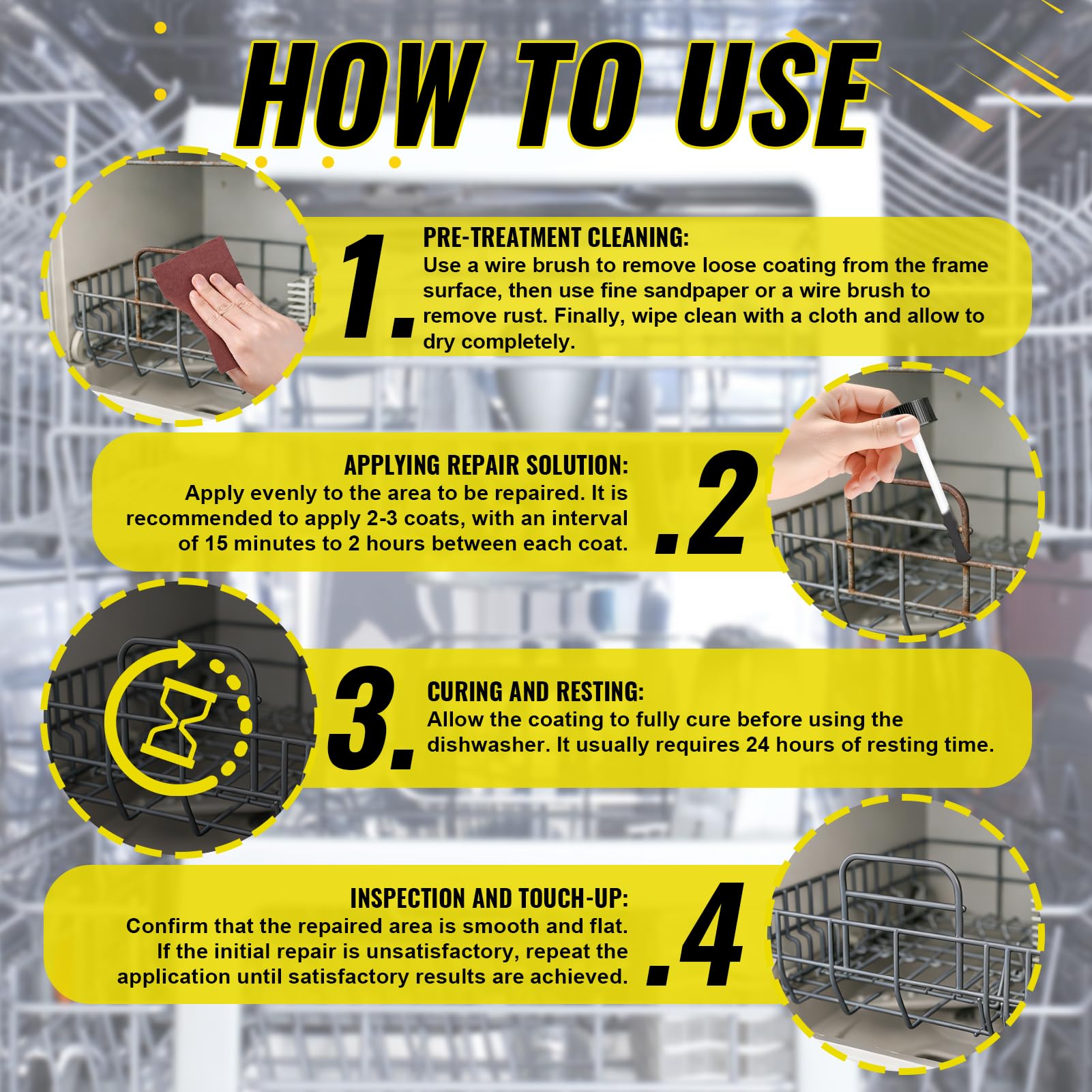 HOW TO USE

1.
PRE-TREATMENT CLEANING:
Use a wire brush to remove loose coating from the frame surface, then use fine sandpaper or a wire brush to remove rust. Finally, wipe clean with a cloth and allow to dry completely.

APPLYING REPAIR SOLUTION:
Apply evenly to the area to be repaired. It is recommended to apply 2-3 coats, with an interval of 15 minutes to 2 hours between each coat.
.2

3.
CURING AND RESTING:
Allow the coating to fully cure before using the dishwasher. It usually requires 24 hours of resting time.

INSPECTION AND TOUCH-UP:
Confirm that the repaired area is smooth and flat. If the initial repair is unsatisfactory, repeat the application until satisfactory results are achieved.
.4