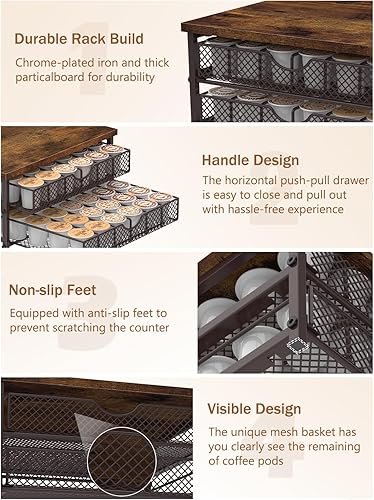 1
Durable Rack Build
Chrome-plated iron and thick particalboard for durability

2
Handle Design
The horizontal push-pull drawer is easy to close and pull out with hassle-free experience

3
Non-slip Feet
Equipped with anti-slip feet to prevent scratching the counter

4
Visible Design
The unique mesh basket has you clearly see the remaining of coffee pods