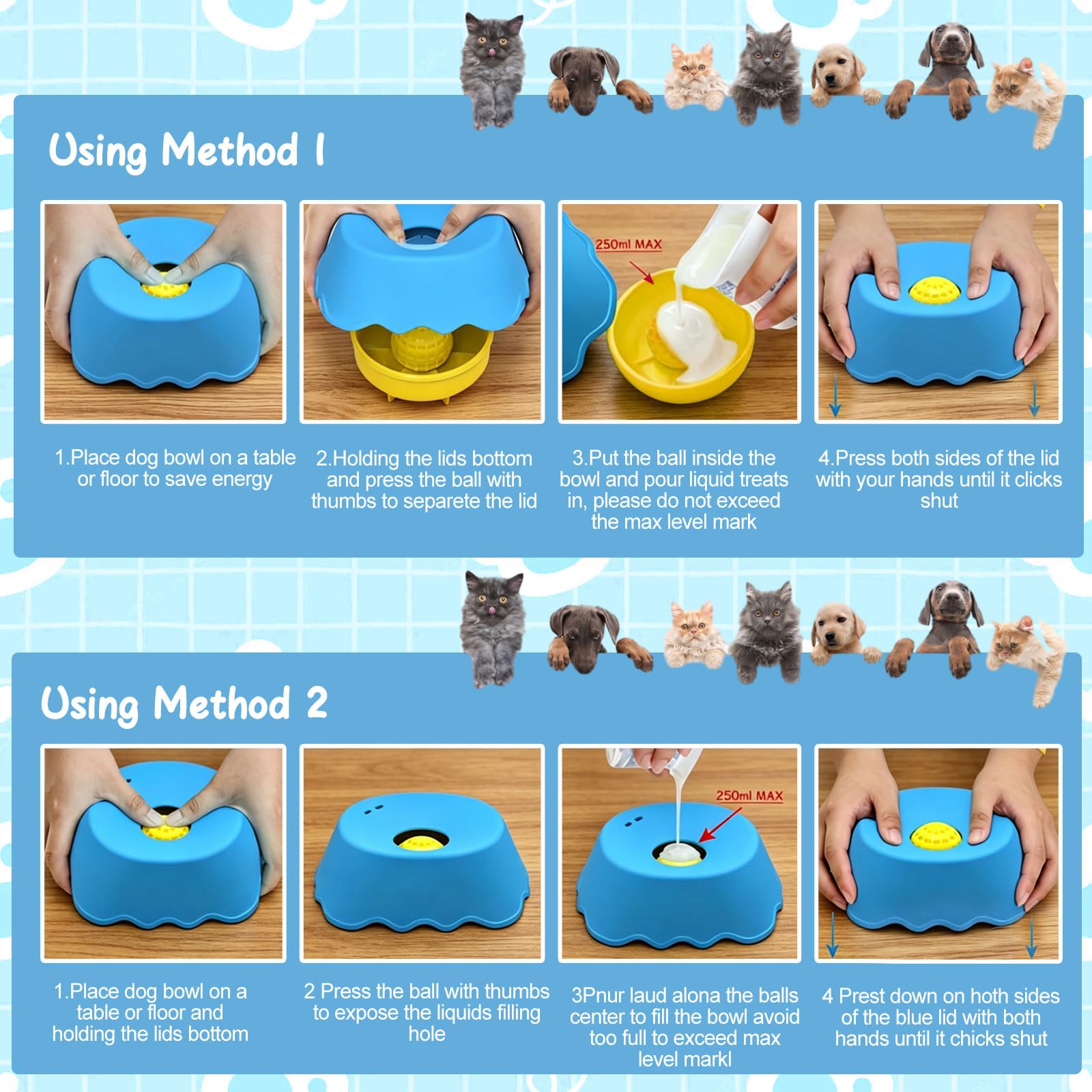 Using Method 1

250ml MAX

1.Place dog bowl on a table or floor to save energy

2.Holding the lids bottom and press the ball with thumbs to separete the lid

3.Put the ball inside the bowl and pour liquid treats in, please do not exceed the max level mark

4.Press both sides of the lid with your hands until it clicks shut

Using Method 2

250ml MAX

1.Place dog bowl on a table or floor and holding the lids bottom

2 Press the ball with thumbs to expose the liquids filling hole

3Pnur laud alona the balls center to fill the bowl avoid too full to exceed max level markl

4 Prest down on hoth sides of the blue lid with both hands until it chicks shut